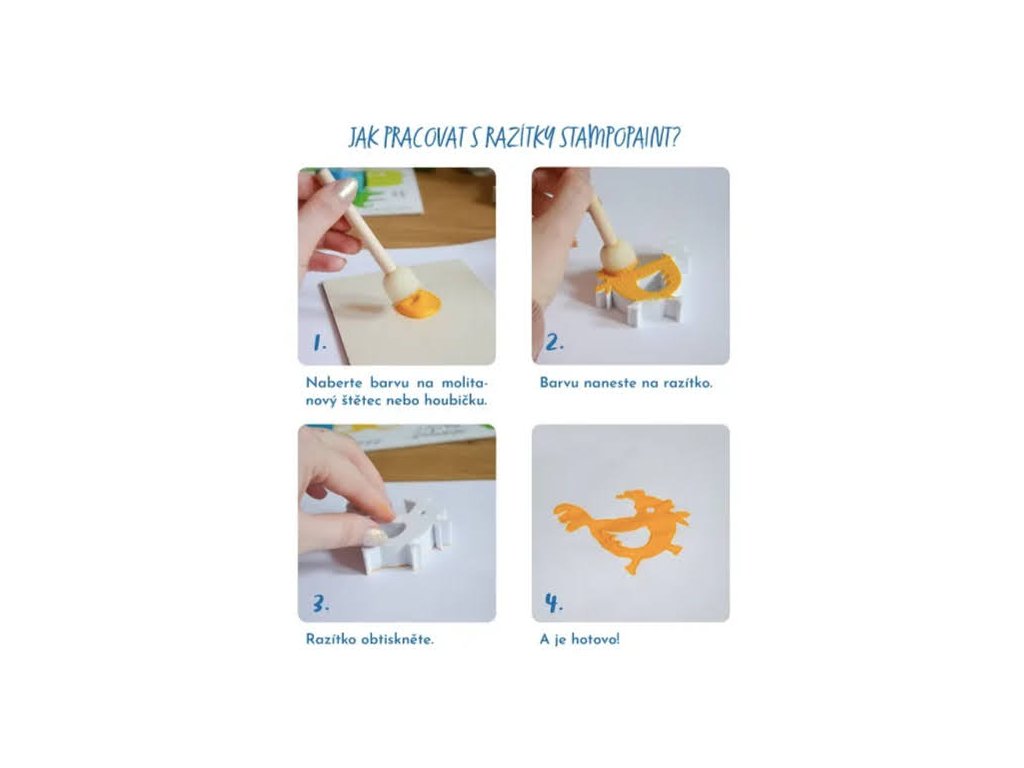 JAK PRACOVAT S RAZÍTKY STAMPOPAINT?

1.

Naberte barvu na molitanový štětec nebo houbičku.

2.

Barvu naneste na razítko.

3.

Razítko obtiskněte.

4.

A je hotovo!