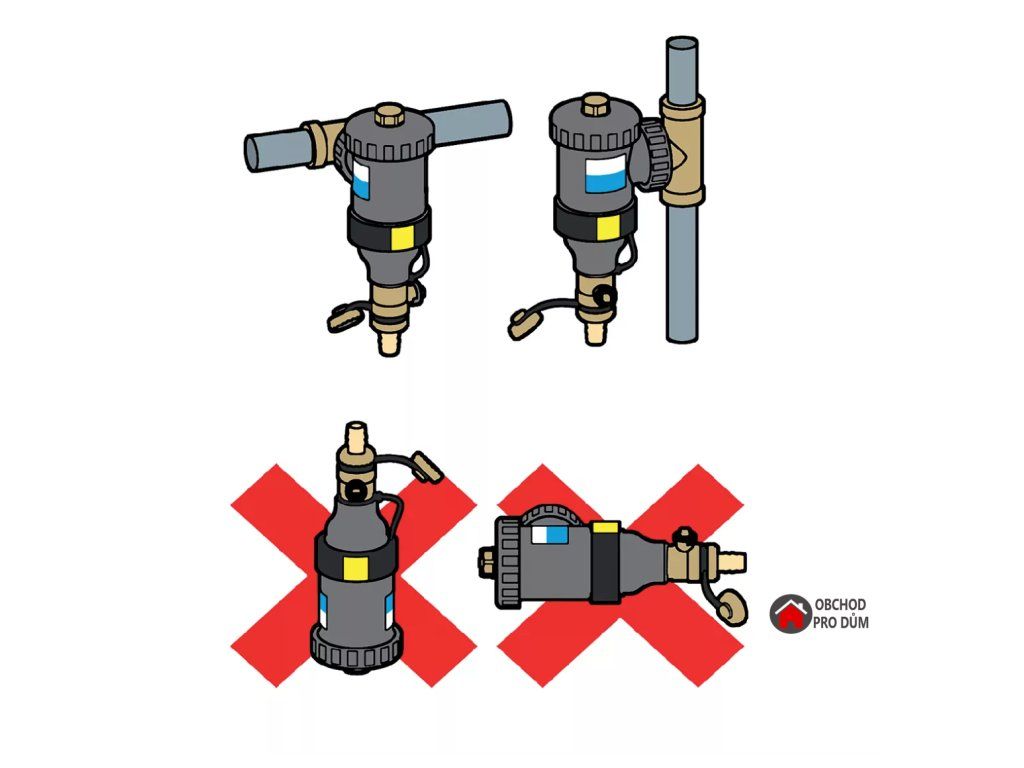 OBCHOD PRO DŮM