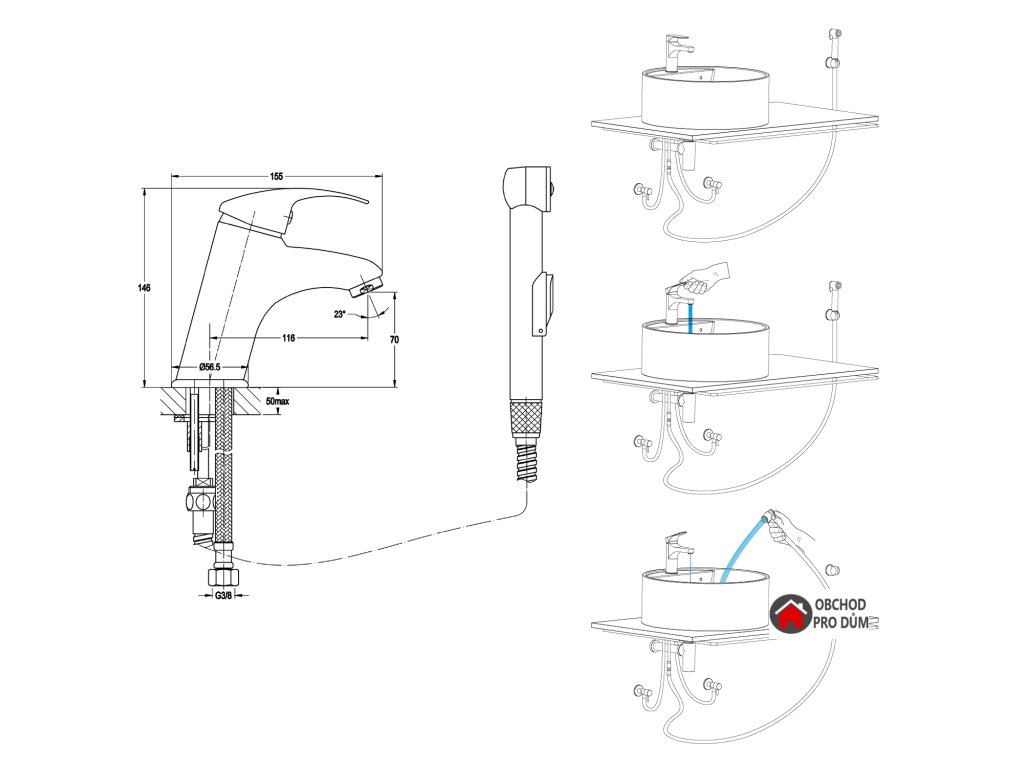 155

146

23°

116

70

Ø56.5

50max

G3/8

OBCHOD
PRO DŮM