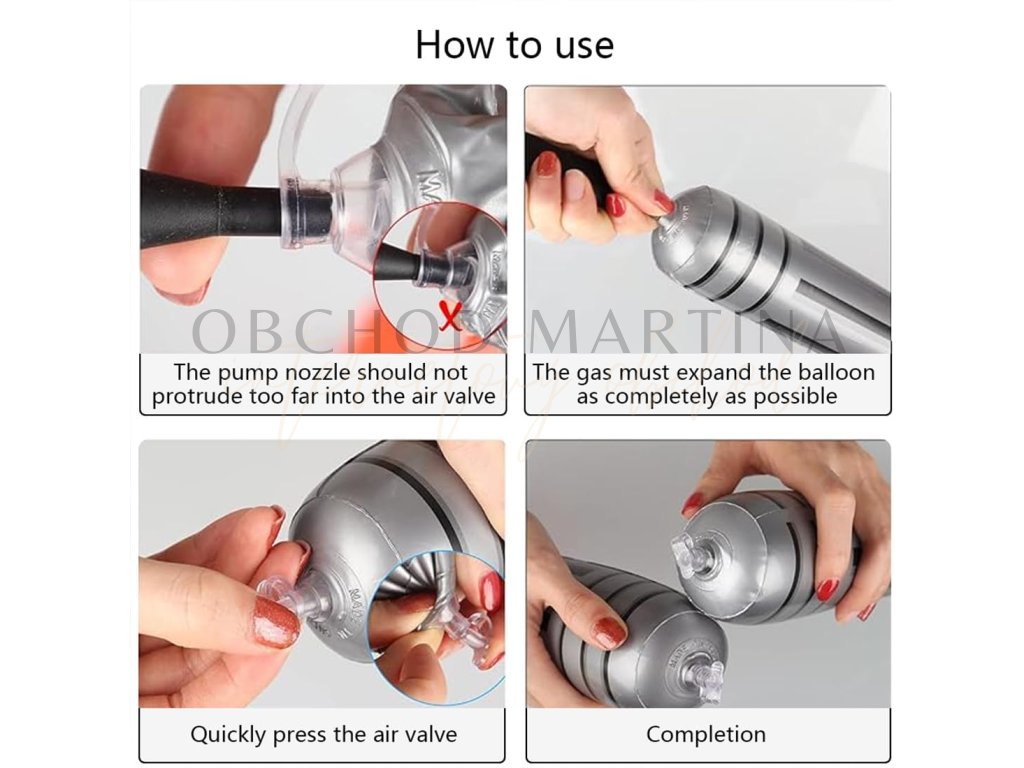 How to use

OBCHOD-MARTINA

The pump nozzle should not protrude too far into the air valve

The gas must expand the balloon as completely as possible

Quickly press the air valve

Completion