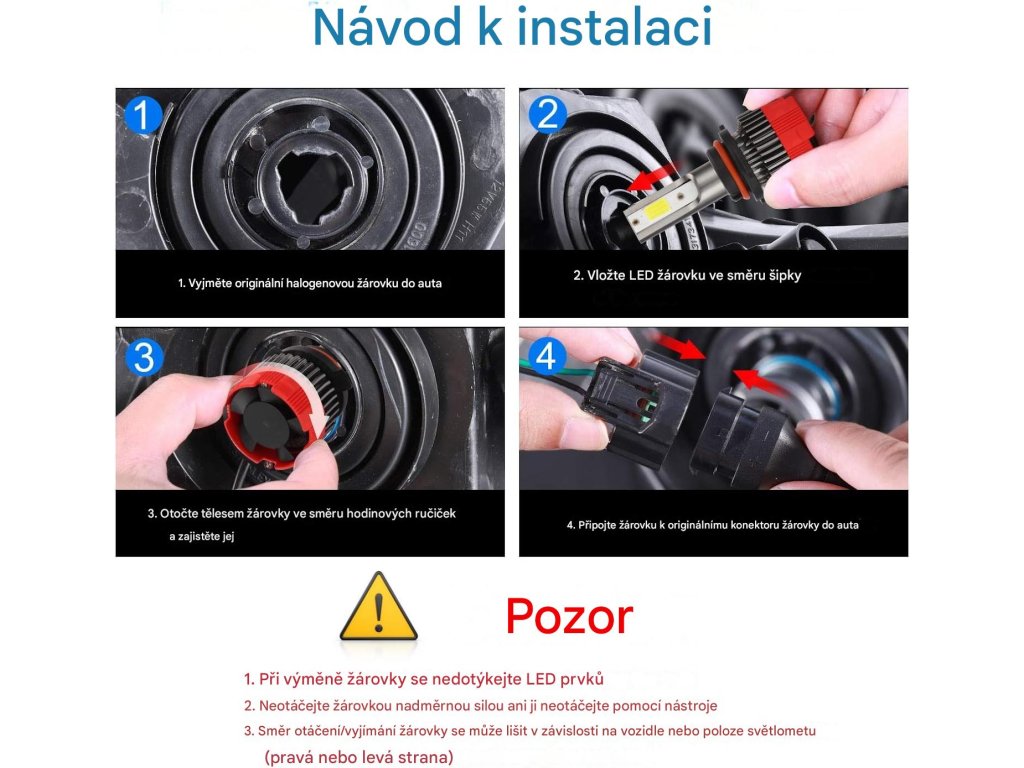 Návod k instalaci

1

1. Vyjměte originální halogenovou žárovku do auta

2

2. Vložte LED žárovku ve směru šipky

3

3. Otočte tělesem žárovky ve směru hodinových ručiček a zajistěte jej

4

4. Připojte žárovku k originálnímu konektoru žárovky do auta

Pozor

1. Při výměně žárovky se nedotýkejte LED prvků
2. Neotáčejte žárovkou nadměrnou silou ani ji neotáčejte pomocí nástroje
3. Směr otáčení/vyjímání žárovky se může lišit v závislosti na vozidle nebo poloze světlometu (pravá nebo levá strana)