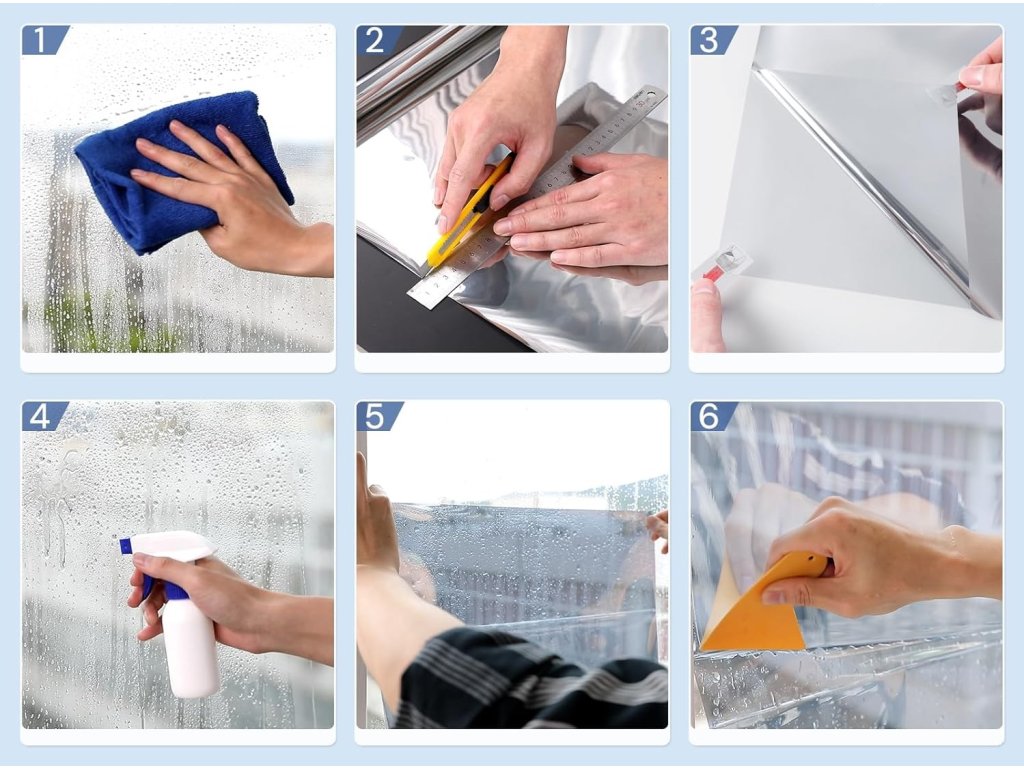 1

2

3

4

5

6