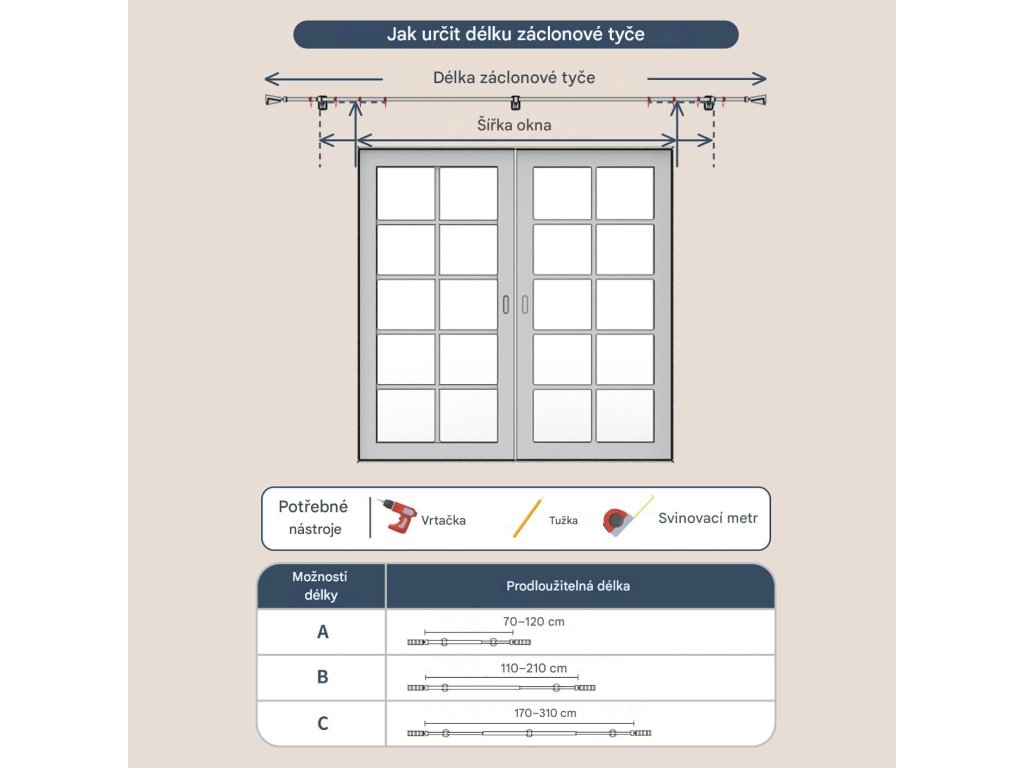 Jak určit délku záclonové tyče

Délka záclonové tyče

Šířka okna

Potřebné nástroje

Vrtačka

Tužka

Svinovací metr

| Možnosti délky | Prodloužitelná délka |
|---|---|
| A | 70–120 cm |
| B | 110–210 cm |
| C | 170–310 cm |