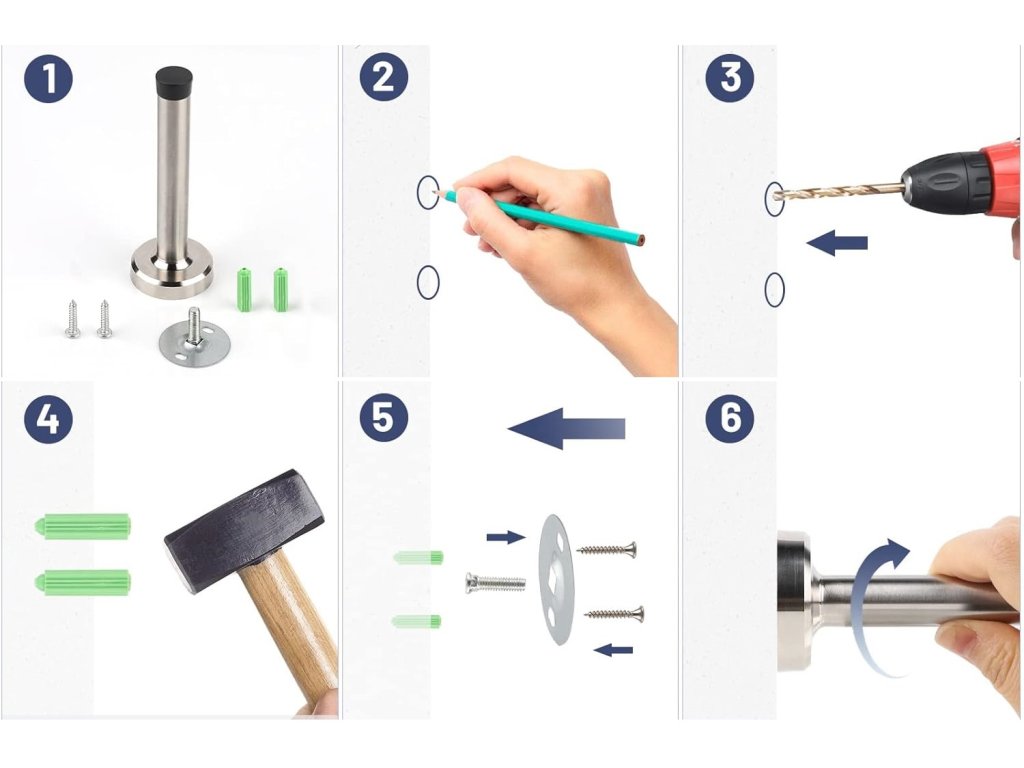 1

2

3

4

5

6