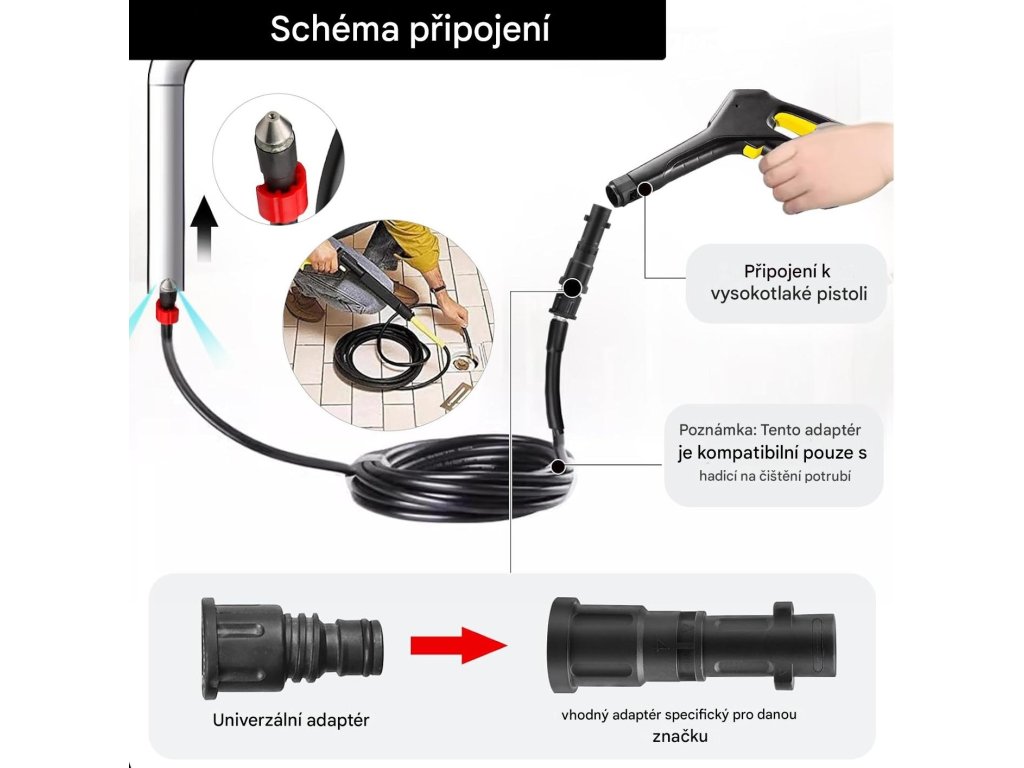 Schéma připojení

Připojení k vysokotlaké pistoli

Poznámka: Tento adaptér je kompatibilní pouze s hadicí na čištění potrubí

Univerzální adaptér

vhodný adaptér specifický pro danou značku