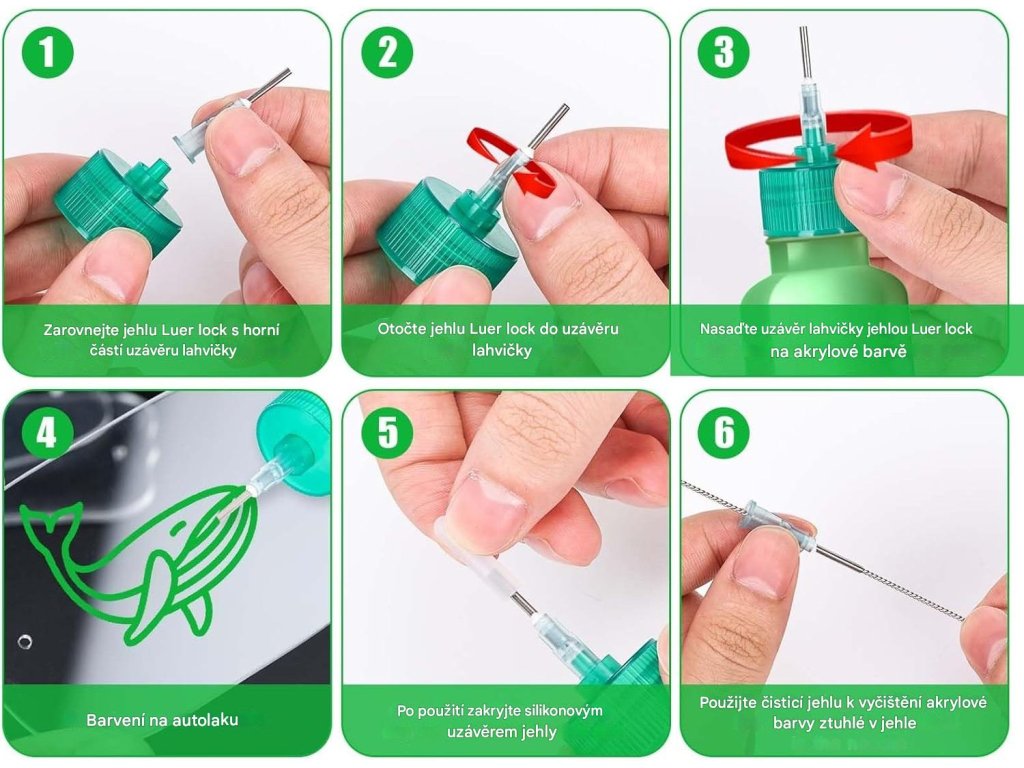 1

Zarovnejte jehlu Luer lock s horní částí uzávěru lahvičky

2

Otočte jehlu Luer lock do uzávěru lahvičky

3

Nasaďte uzávěr lahvičky jehlou Luer lock na akrylové barvě

4

Barvení na autolaku

5

Po použití zakryjte silikonovým uzávěrem jehly

6

Použijte čisticí jehlu k vyčištění akrylové barvy ztuhlé v jehle