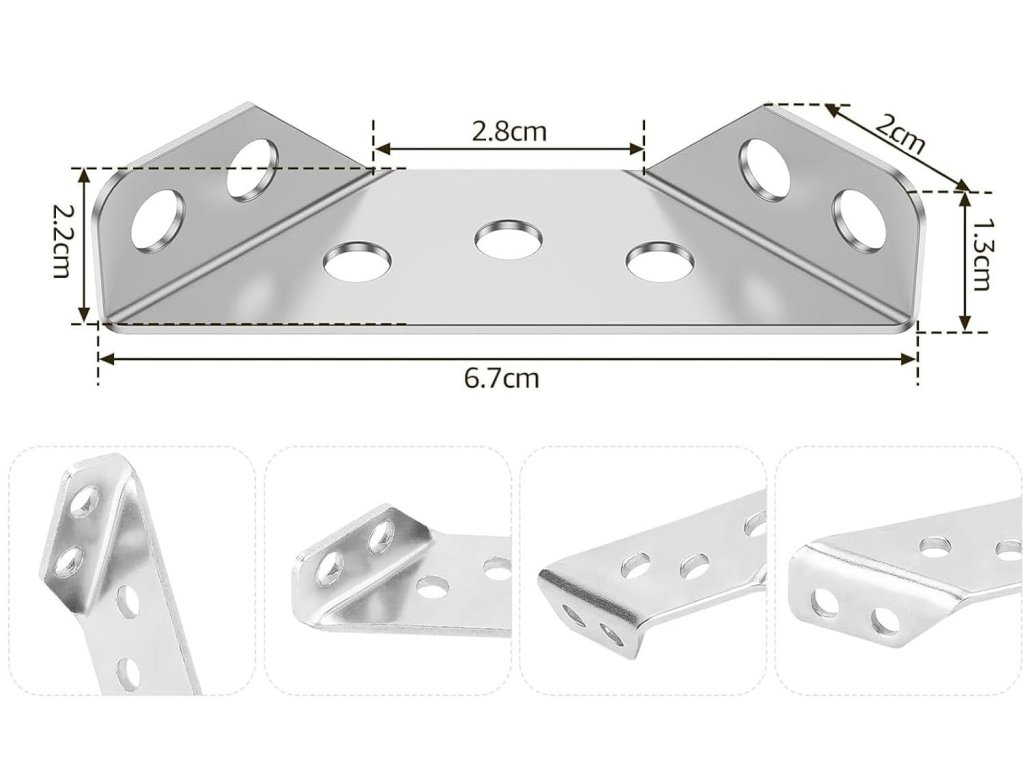 2.8cm
2cm
2.2cm
1.3cm
6.7cm