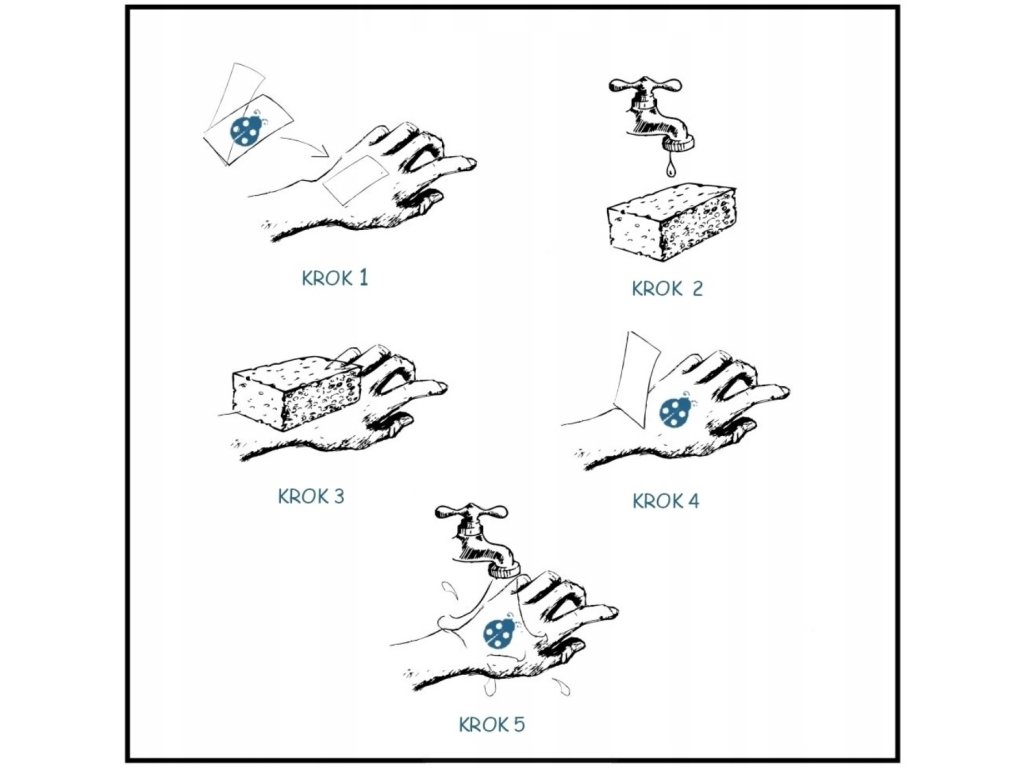 KROK 1

KROK 2

KROK 3

KROK 4

KROK 5