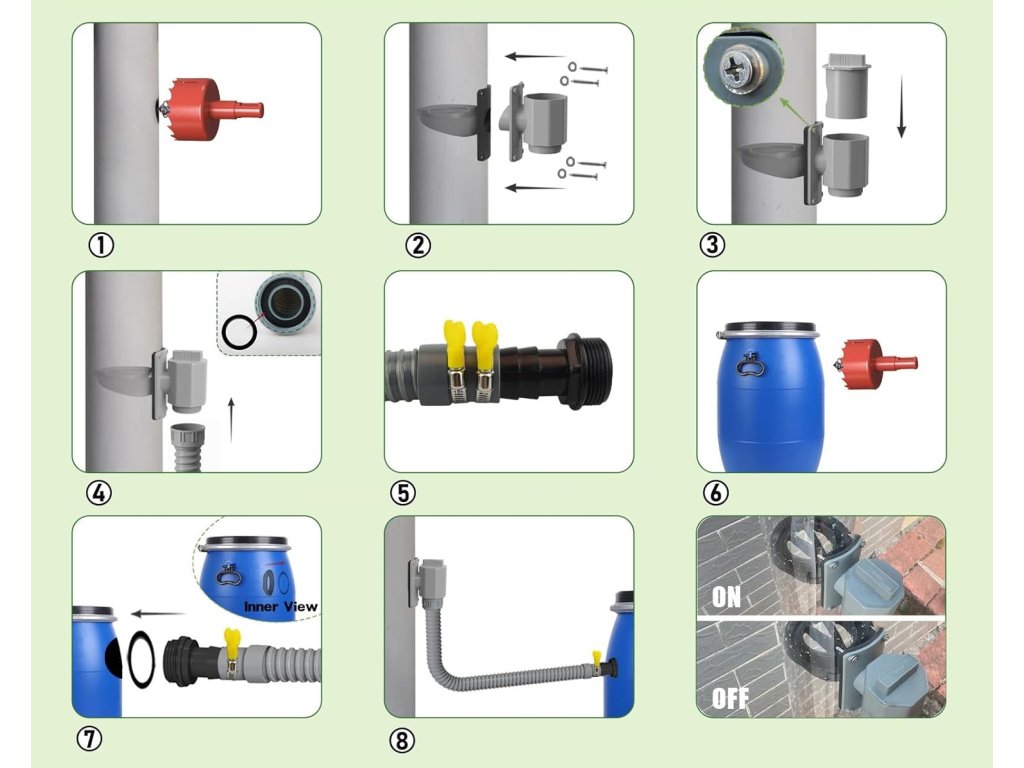 ①

②

③

④

⑤

⑥

Inner View

⑦

⑧

ON

OFF