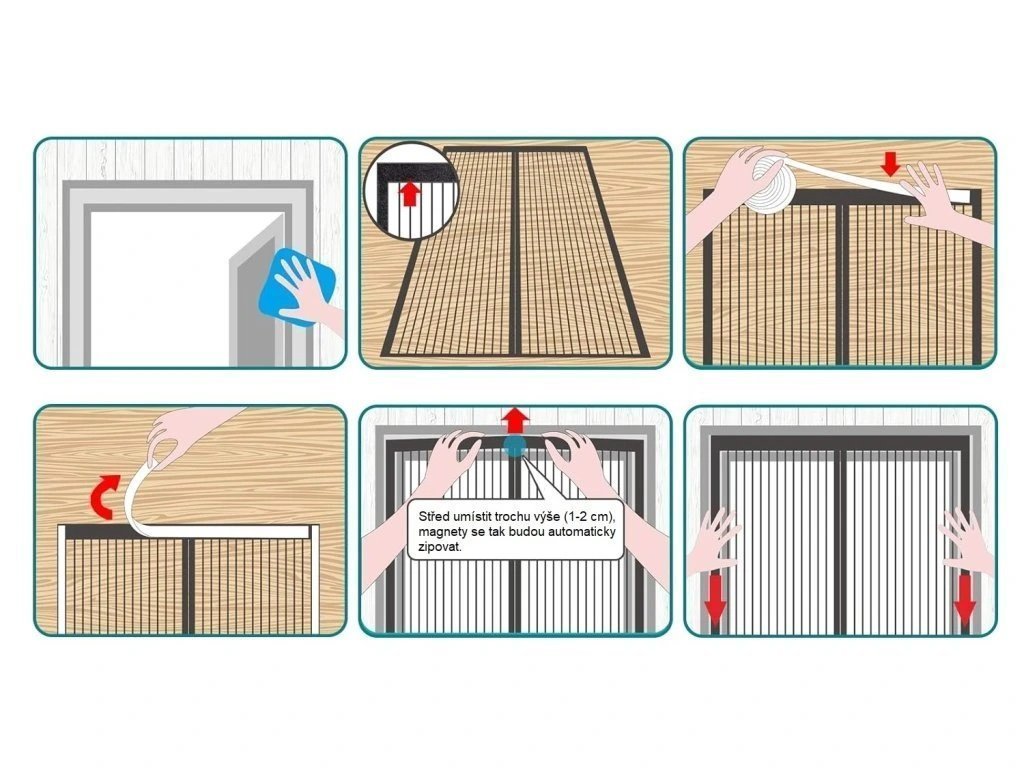 Střed umístit trochu výše (1-2 cm), magnety se tak budou automaticky zipovat.