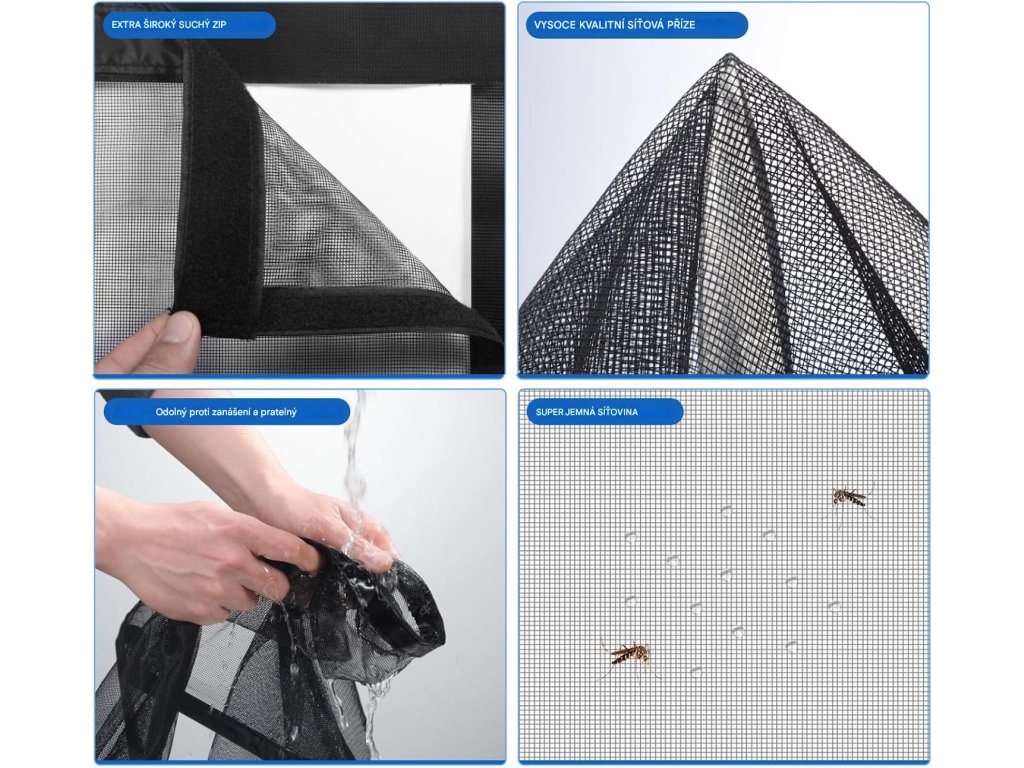 EXTRA ŠIROKÝ SUCHÝ ZIP

VYSOCE KVALITNÍ SÍŤOVÁ PŘÍZE

Odolný proti zanášení a pratelný

SUPER JEMNÁ SÍŤOVINA