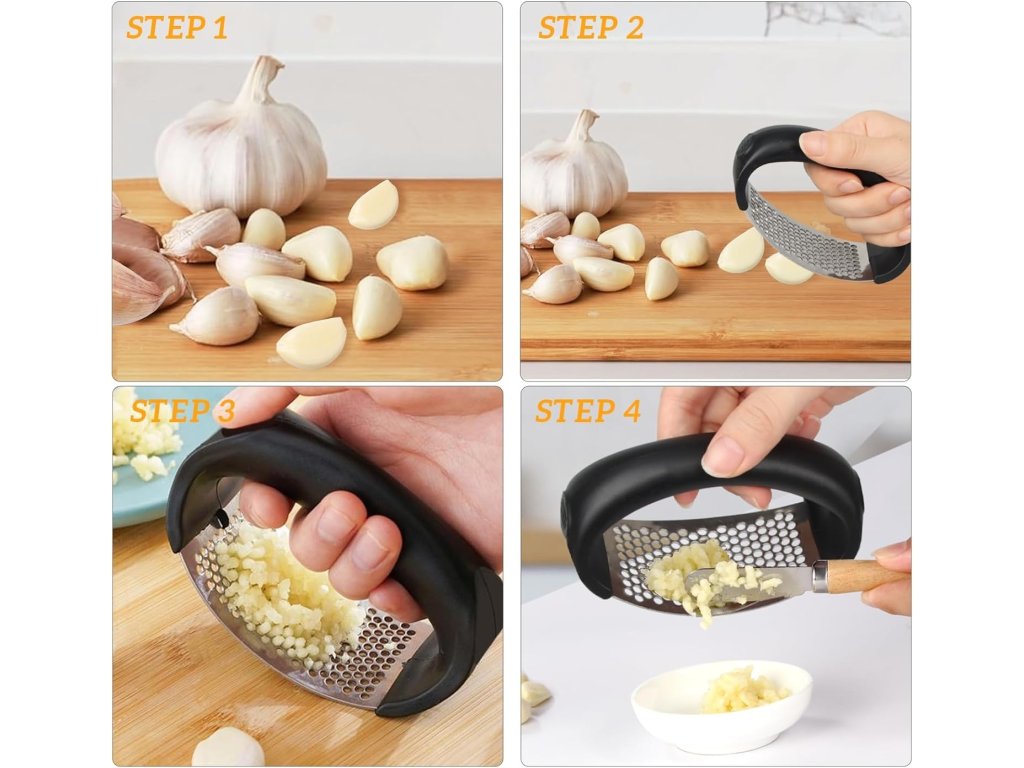 STEP 1

STEP 2

STEP 3

STEP 4