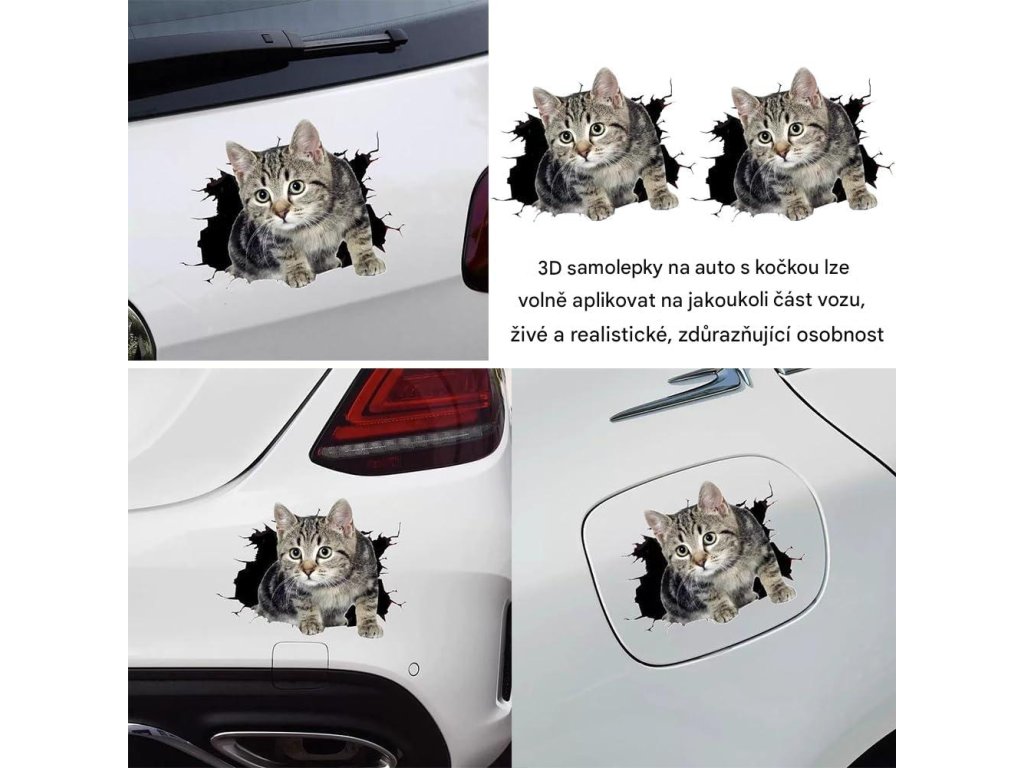 3D samolepky na auto s kočkou lze volně aplikovat na jakoukoli část vozu, živé a realistické, zdůrazňující osobnost