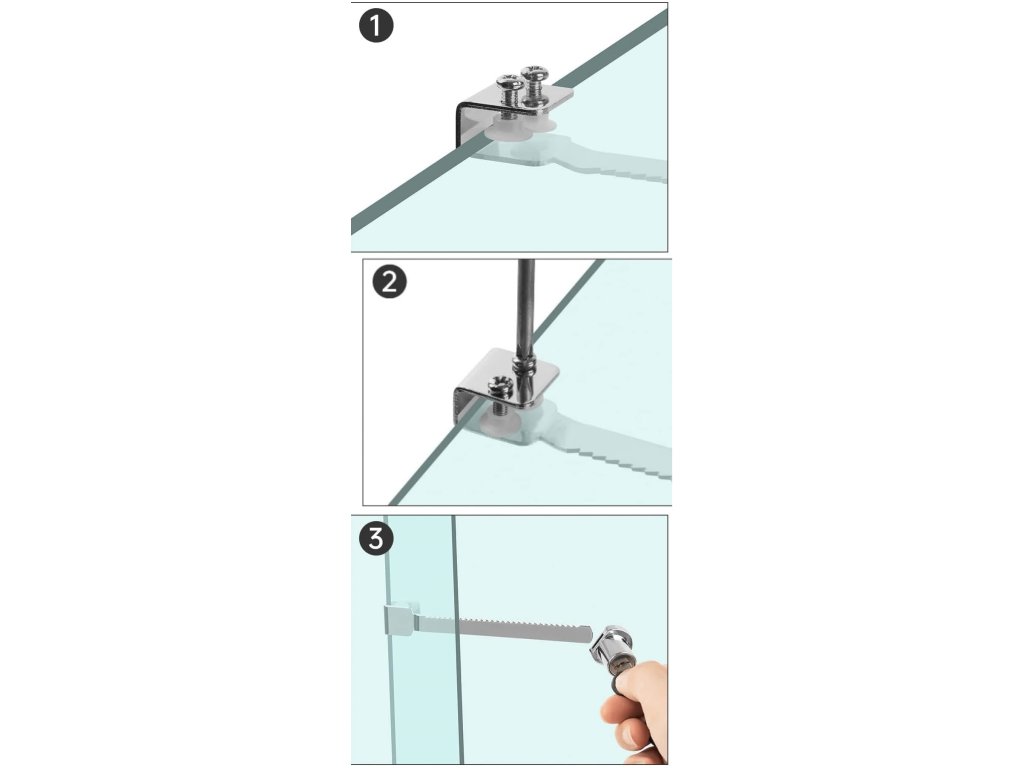 1

2

3