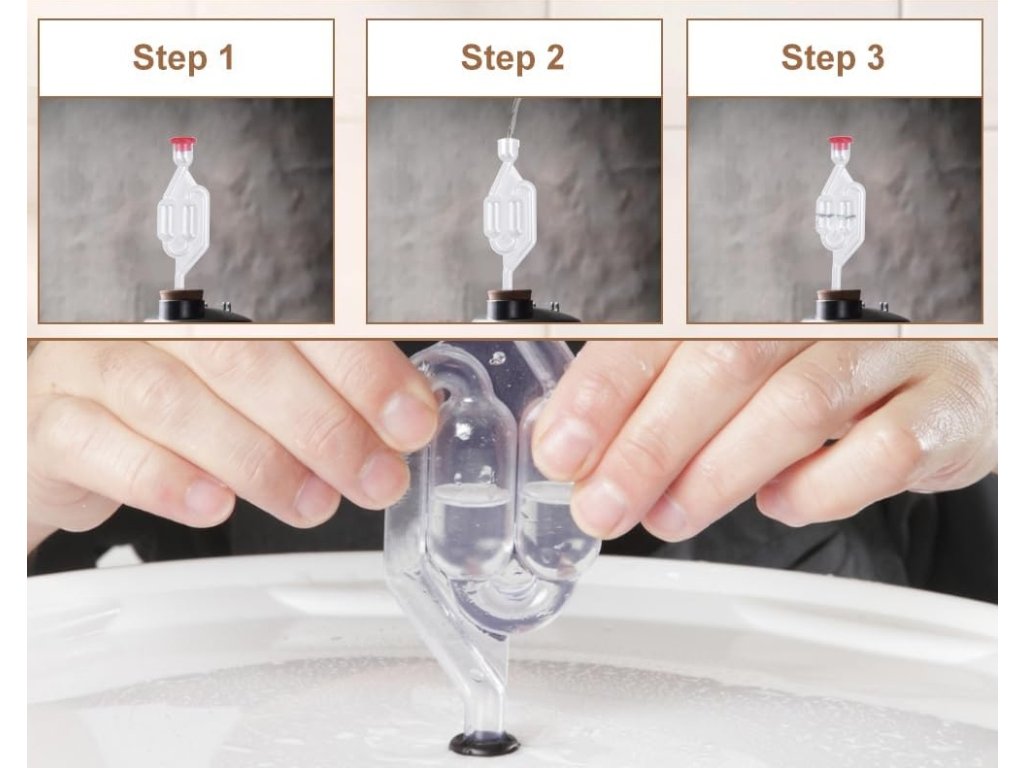 Step 1

Step 2

Step 3