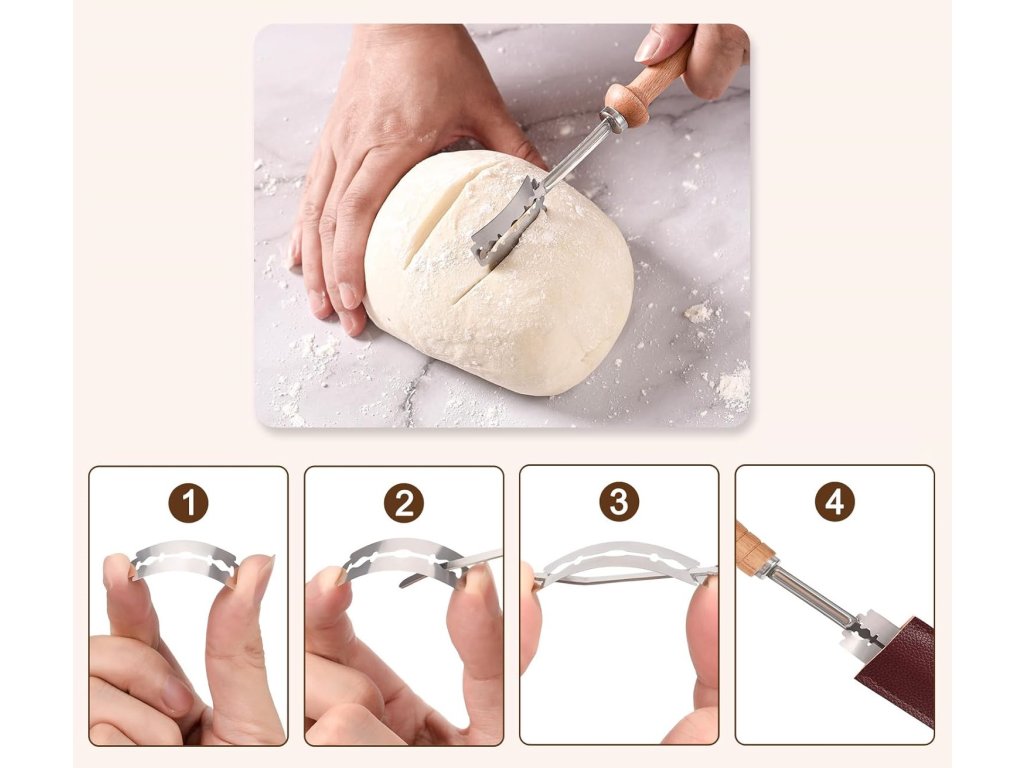 1

2

3

4