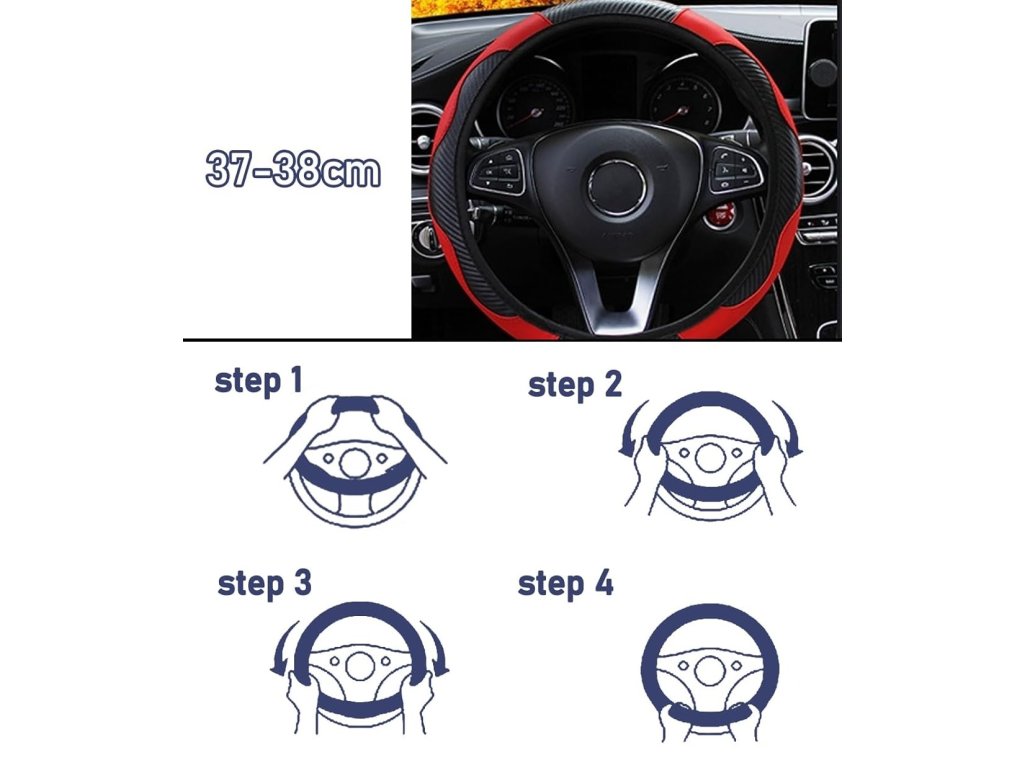 37-38cm

step 1

step 2

step 3

step 4