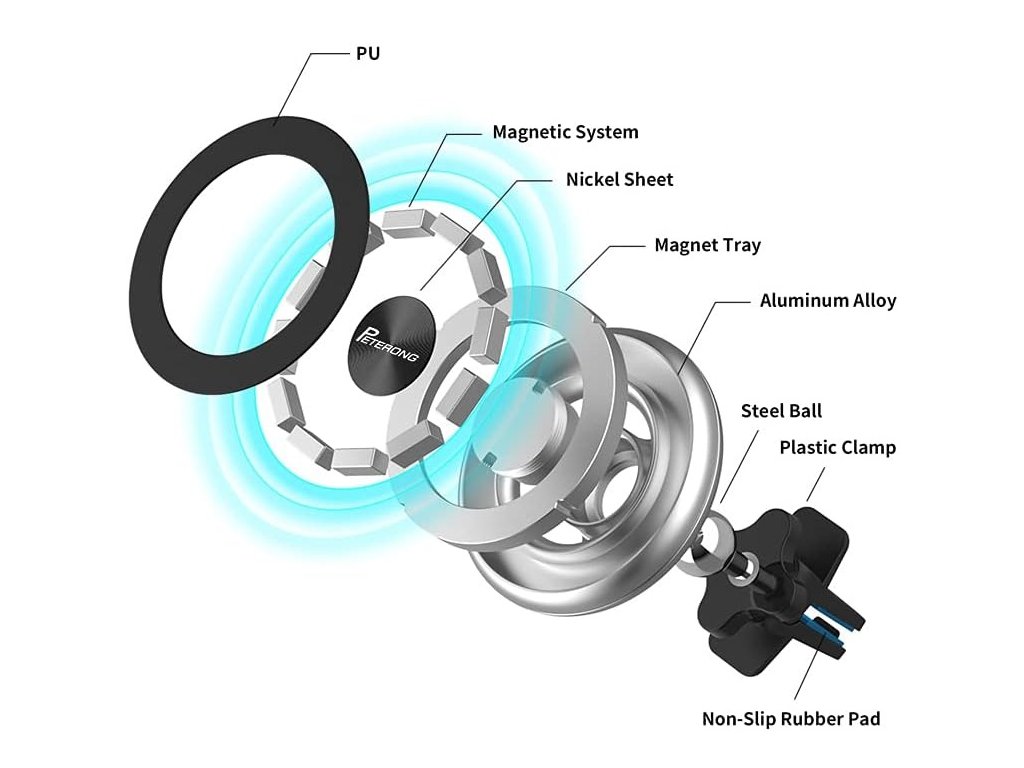 PU

Magnetic System

Nickel Sheet

Magnet Tray

Aluminum Alloy

PETERONG

Steel Ball

Plastic Clamp

Non-Slip Rubber Pad