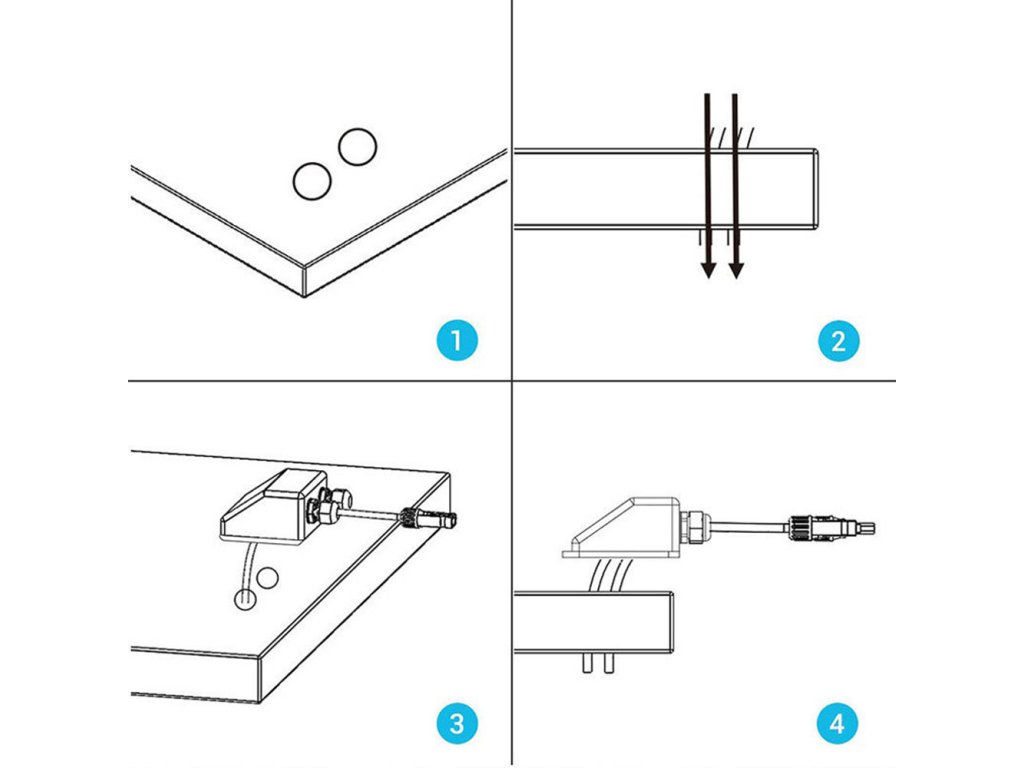 1

2

3

4