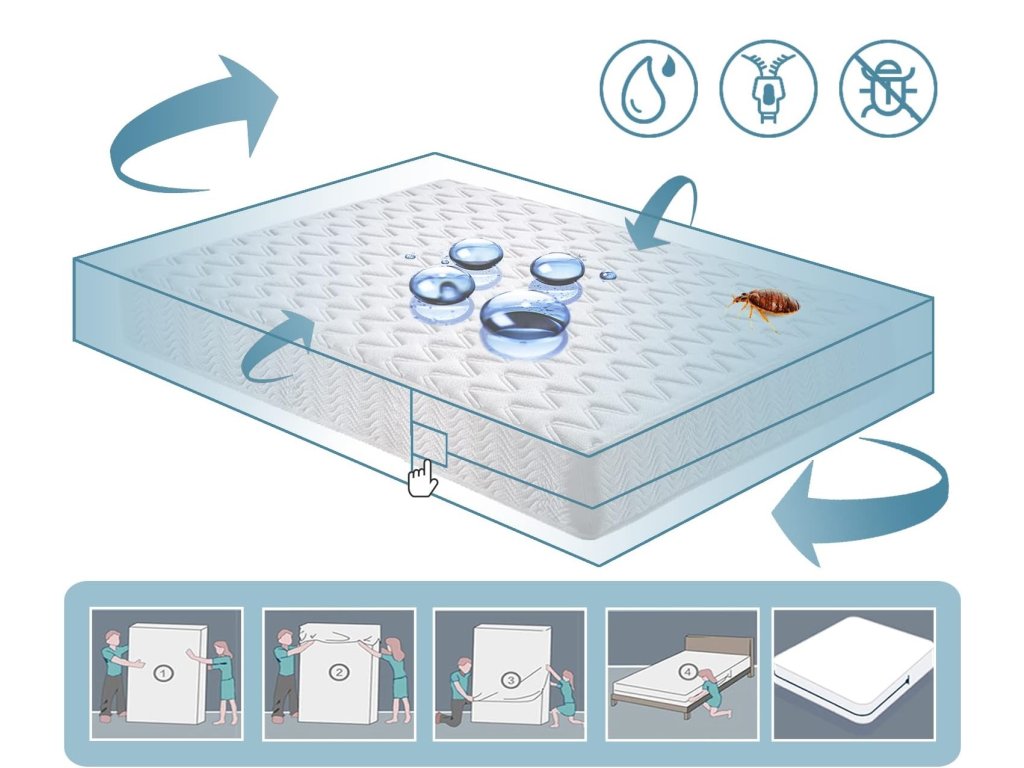 1

2

3

4