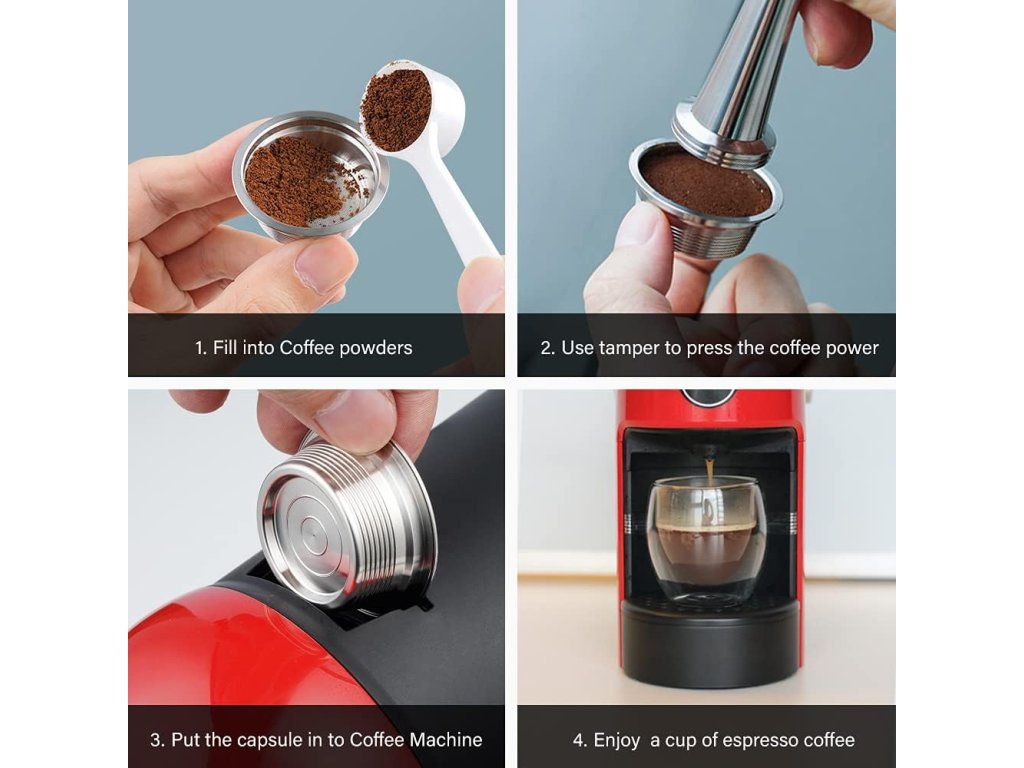 1. Fill into Coffee powders

2. Use tamper to press the coffee power

3. Put the capsule in to Coffee Machine

4. Enjoy  a cup of espresso coffee