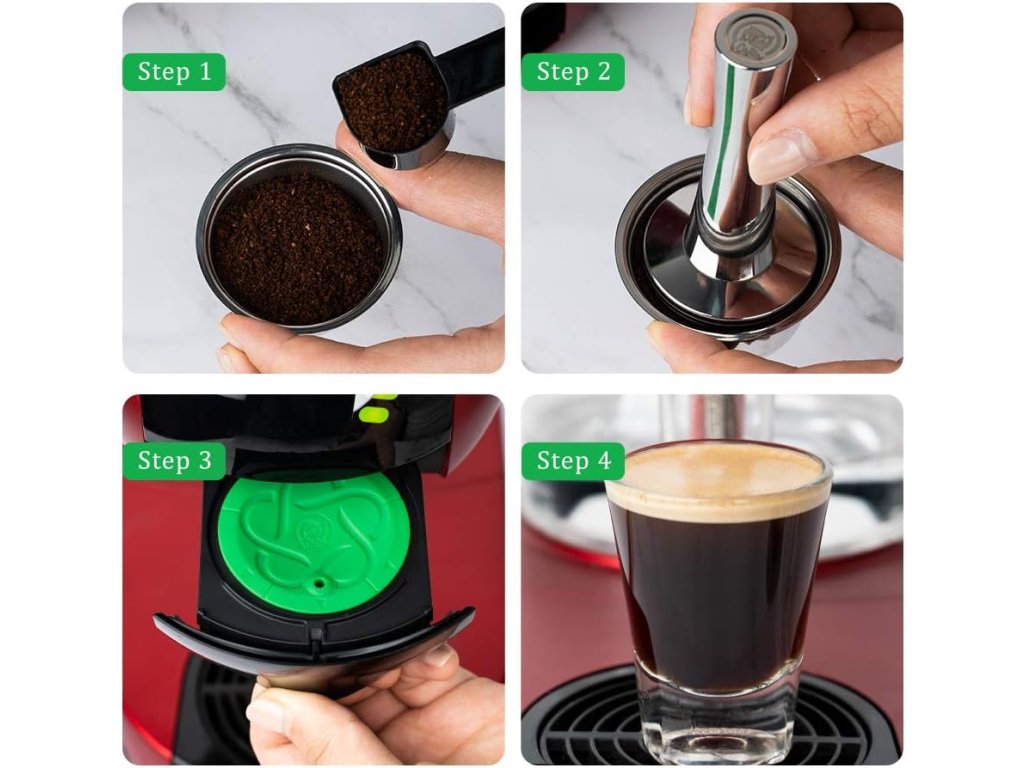 Step 1

Step 2

Step 3

Step 4