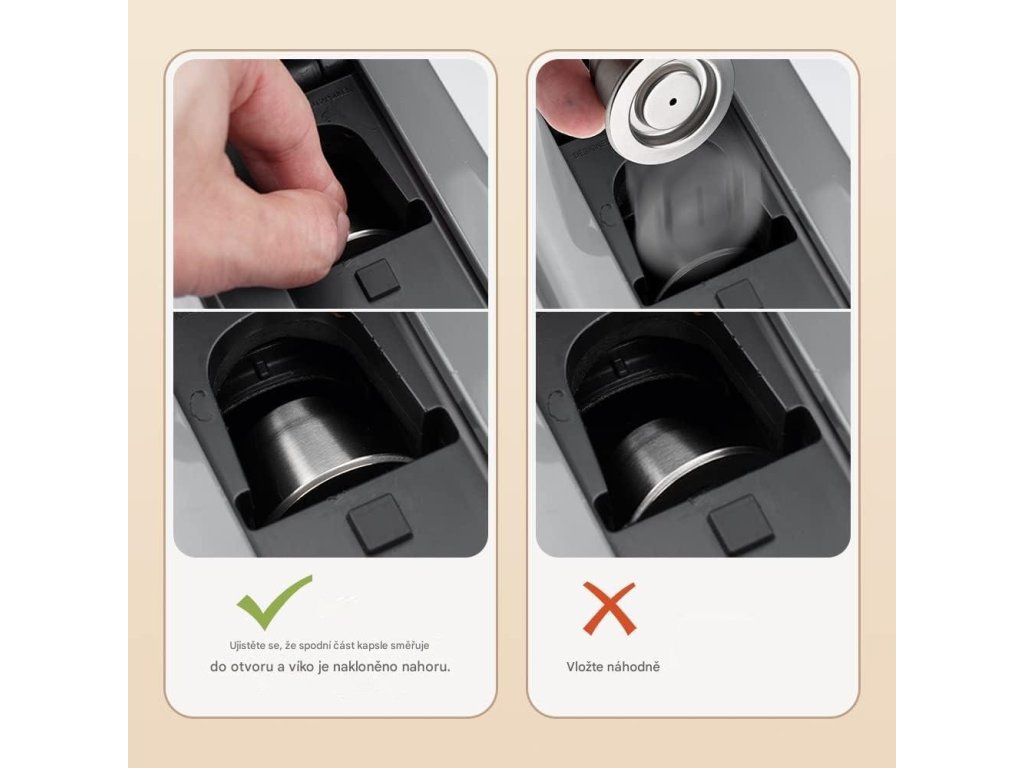 Ujistěte se, že spodní část kapsle směřuje do otvoru a víko je nakloněno nahoru.

Vložte náhodně