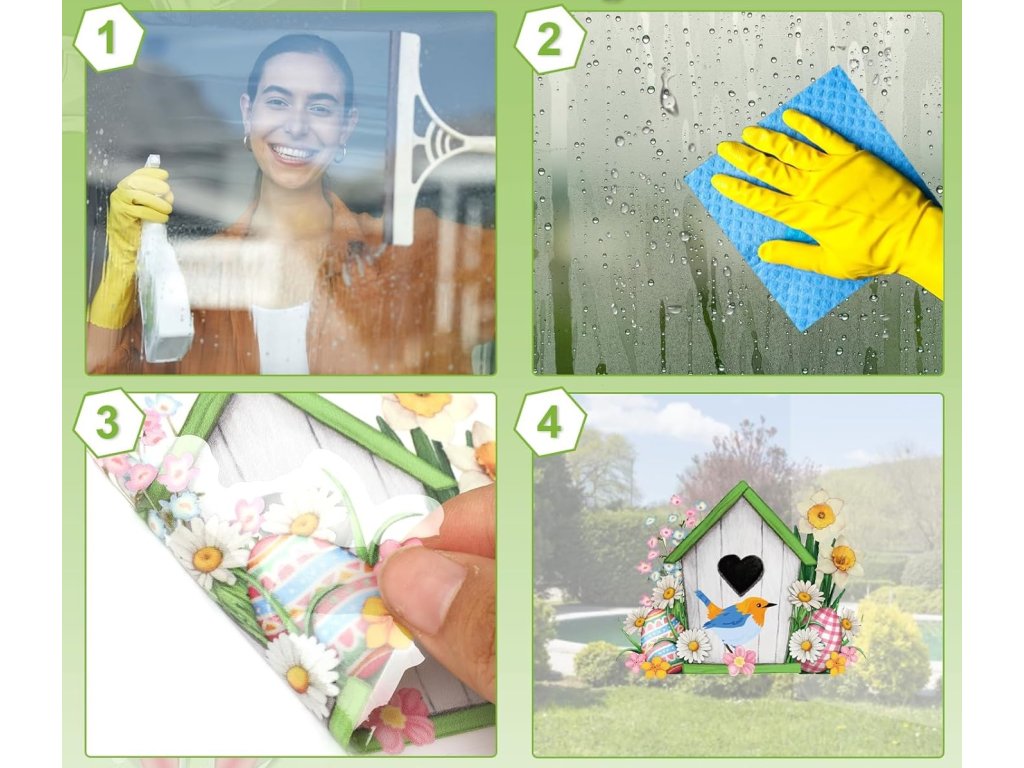 1

2

3

4