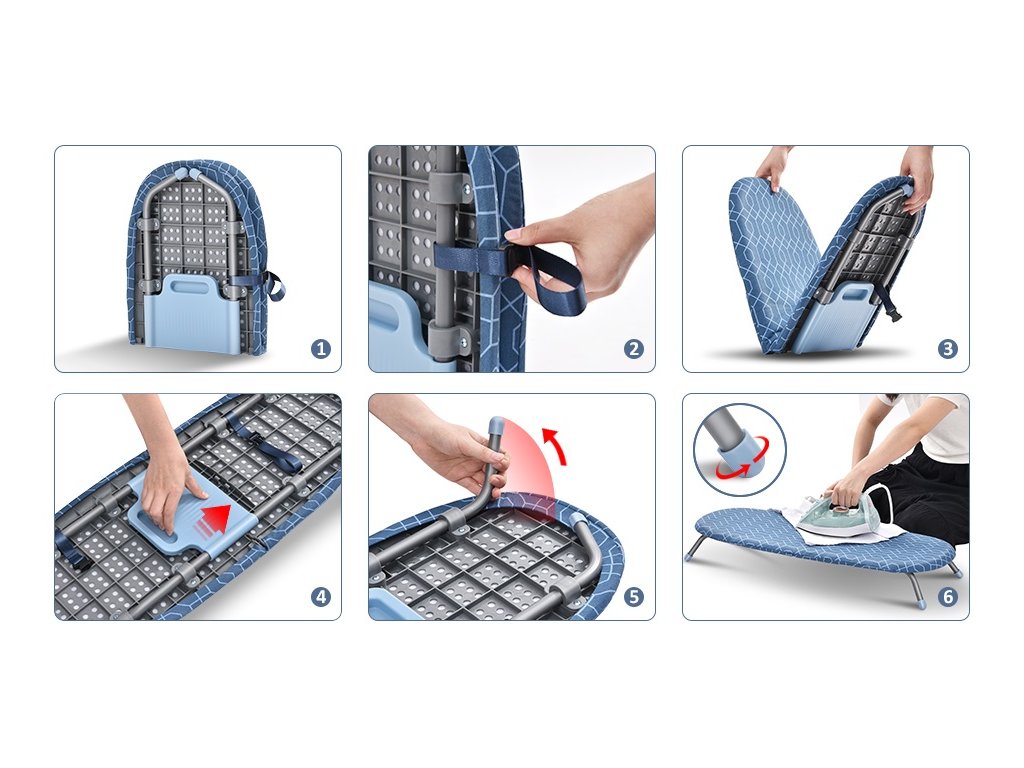 1

2

3

4

5

6