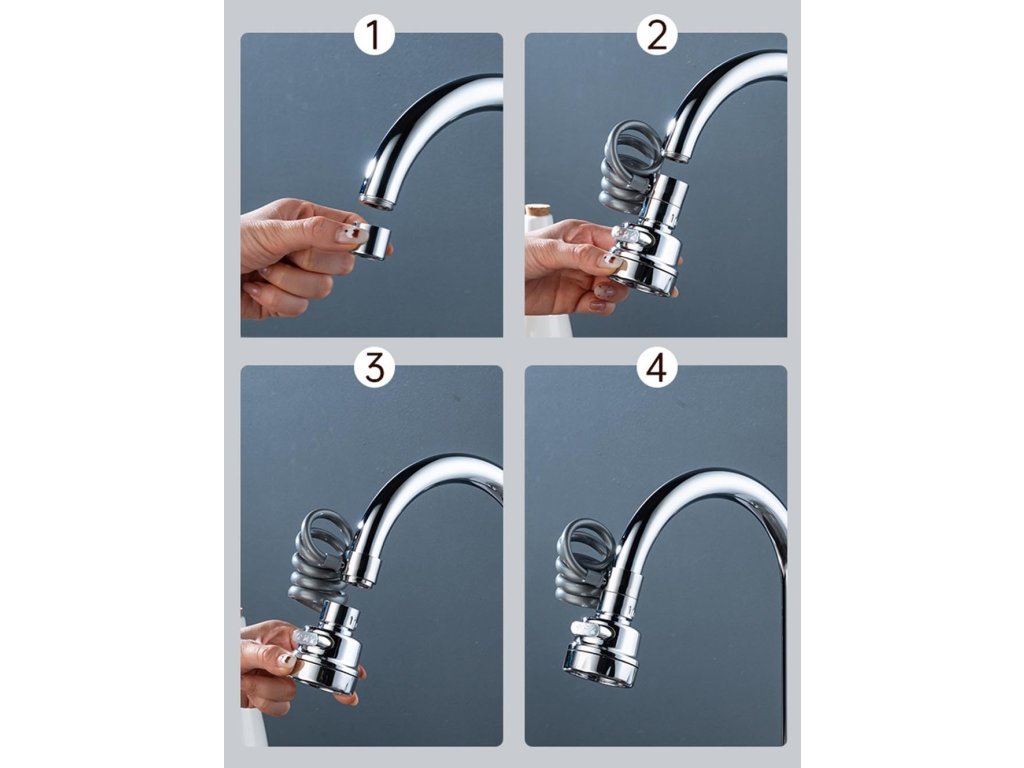 1

2

3

4