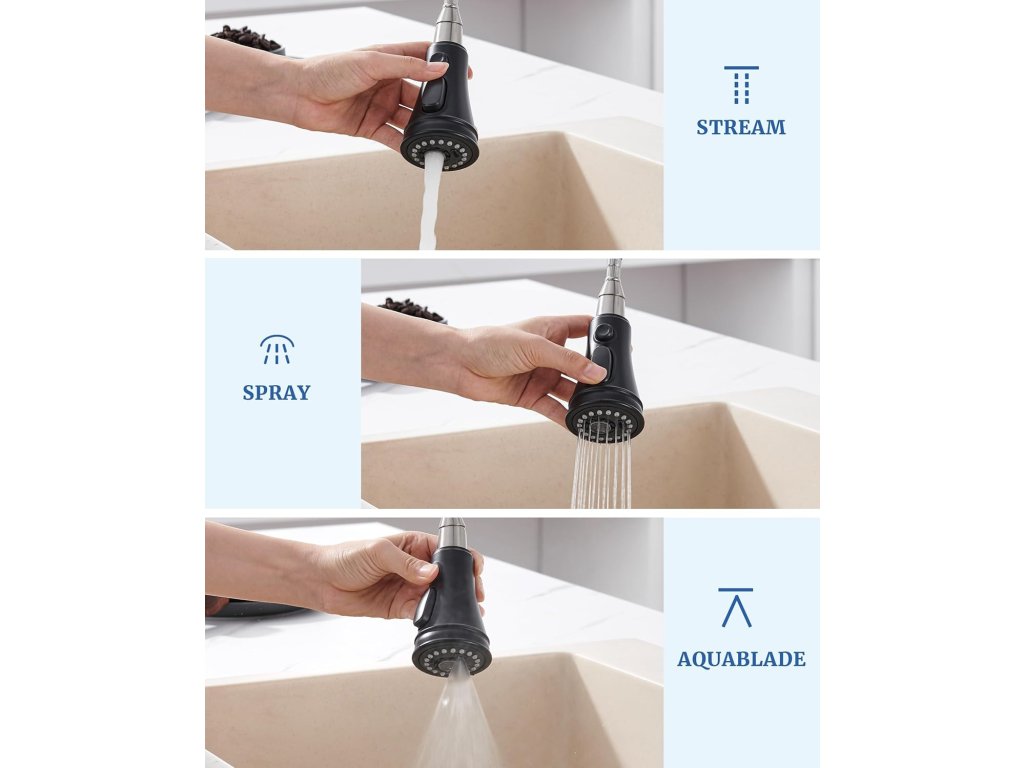 STREAM

SPRAY

AQUABLADE