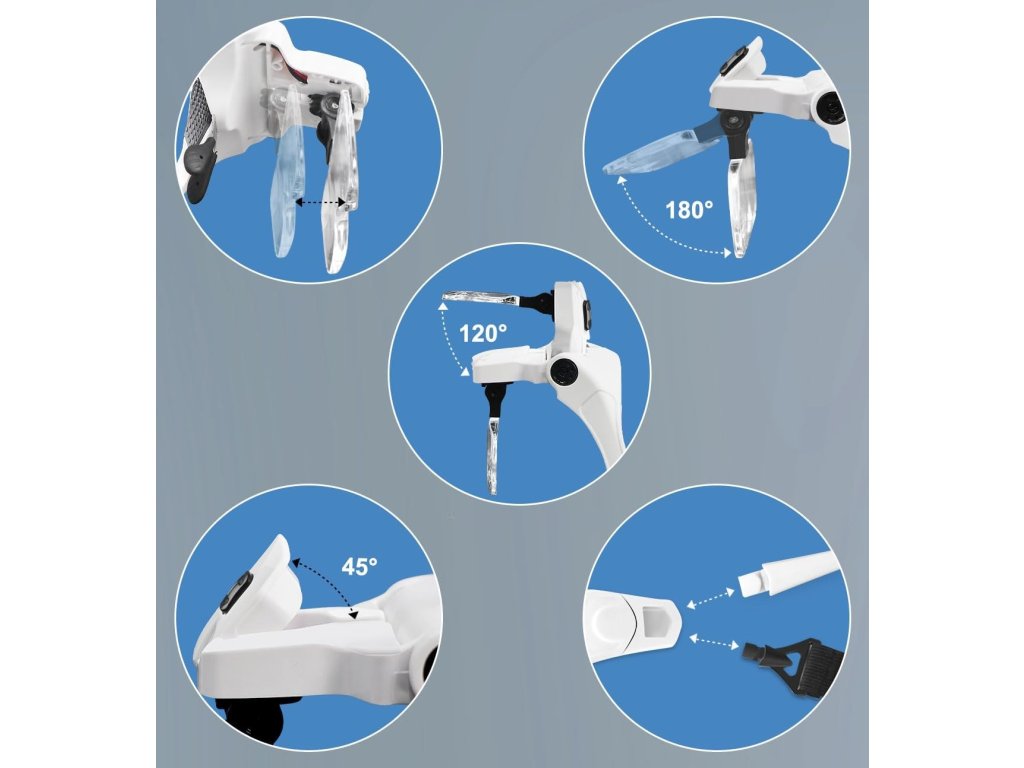 180°

120°

45°