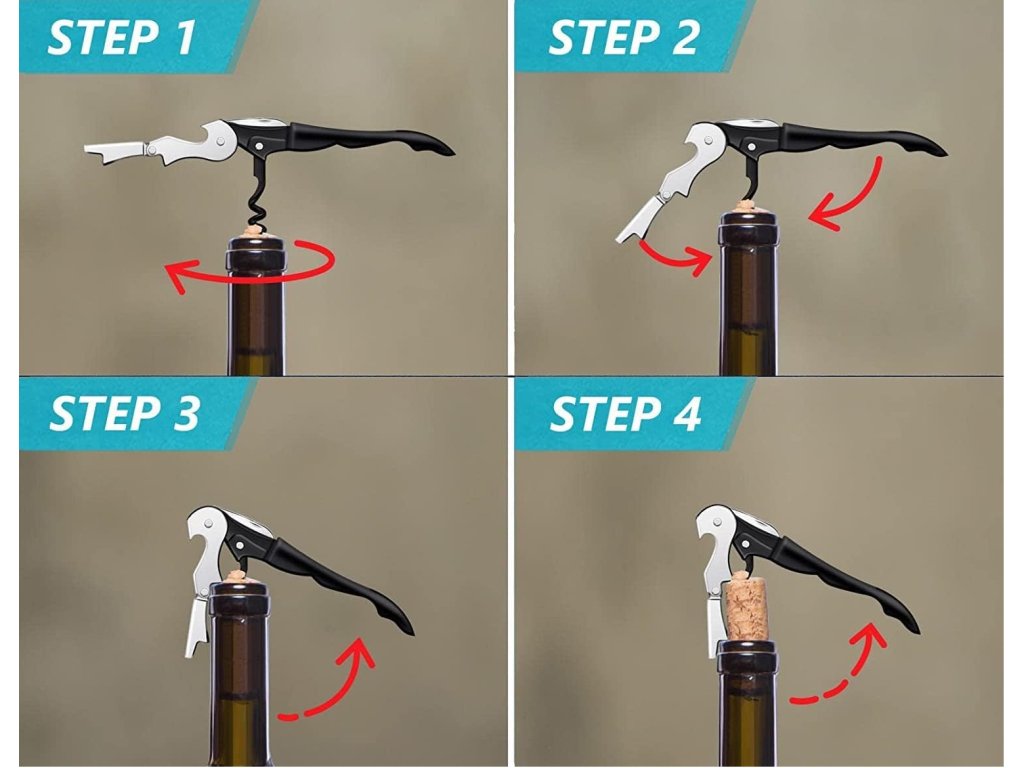 STEP 1

STEP 2

STEP 3

STEP 4