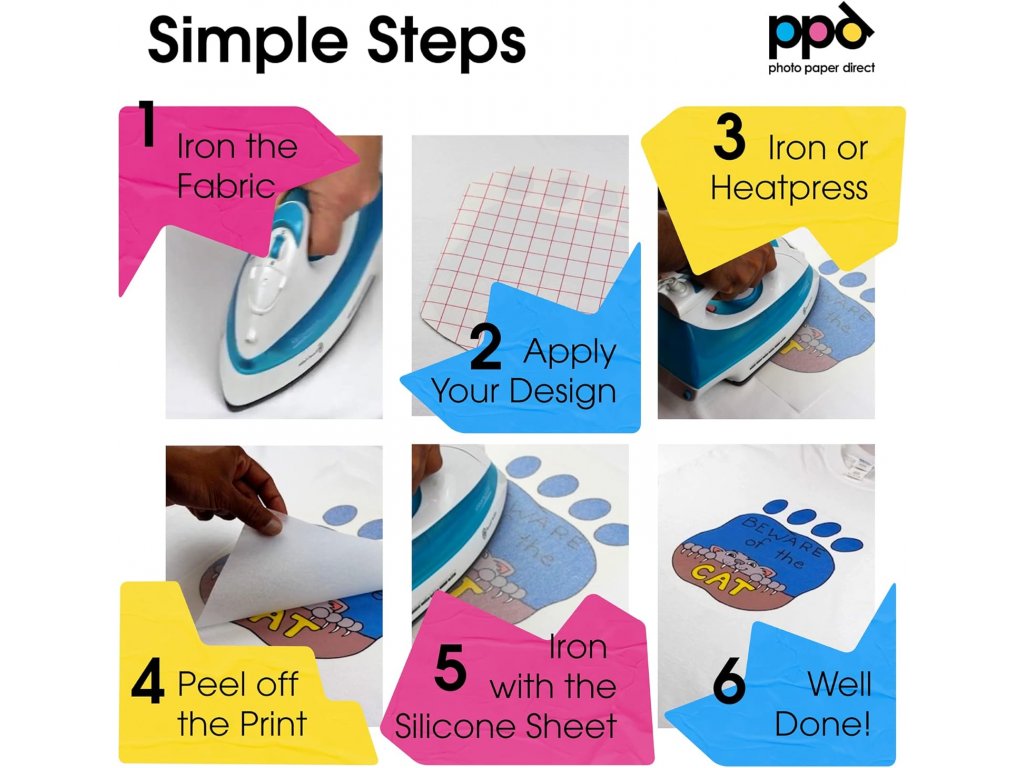 Simple Steps

ppd
photo paper direct

1 Iron the Fabric

2 Apply Your Design

3 Iron or Heatpress

4 Peel off the Print

5 Iron with the Silicone Sheet

6 Well Done!

BEWARE of the CAT