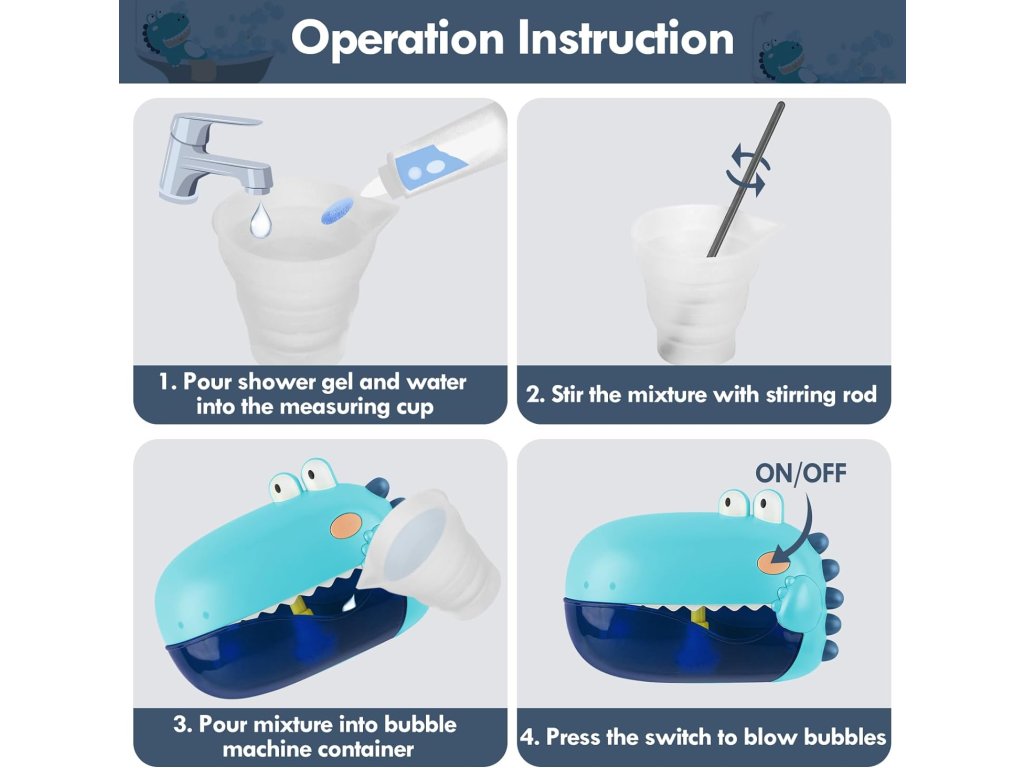 Operation Instruction

1. Pour shower gel and water into the measuring cup

2. Stir the mixture with stirring rod

3. Pour mixture into bubble machine container

ON/OFF

4. Press the switch to blow bubbles