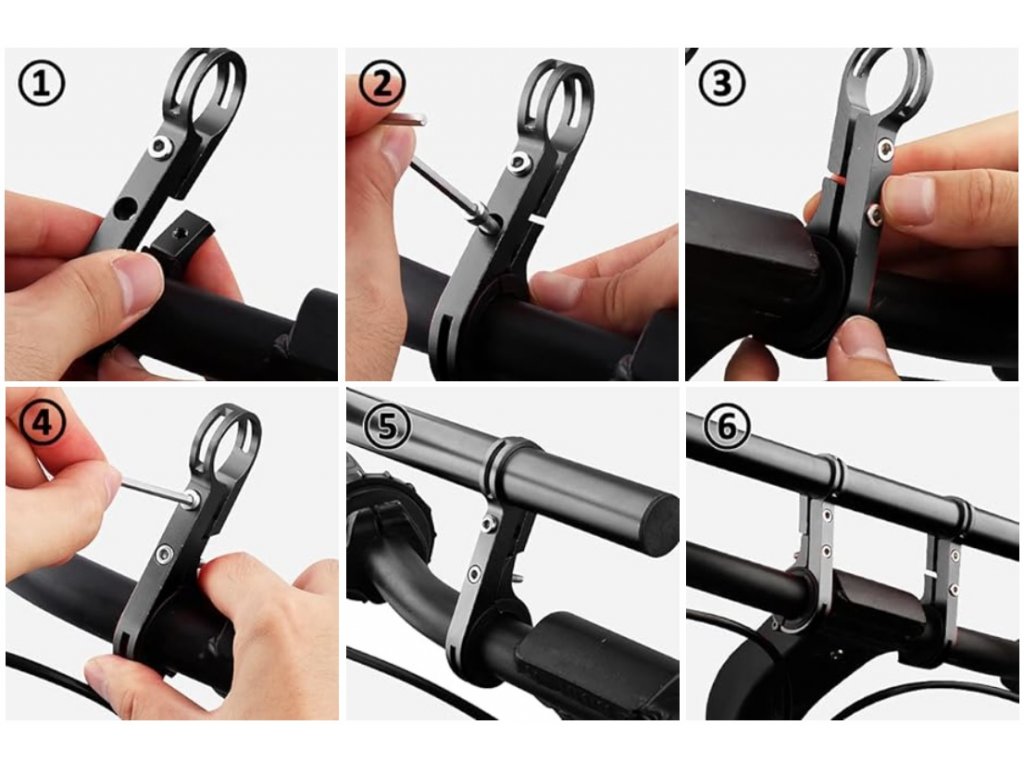 ①
②
③
④
⑤
⑥