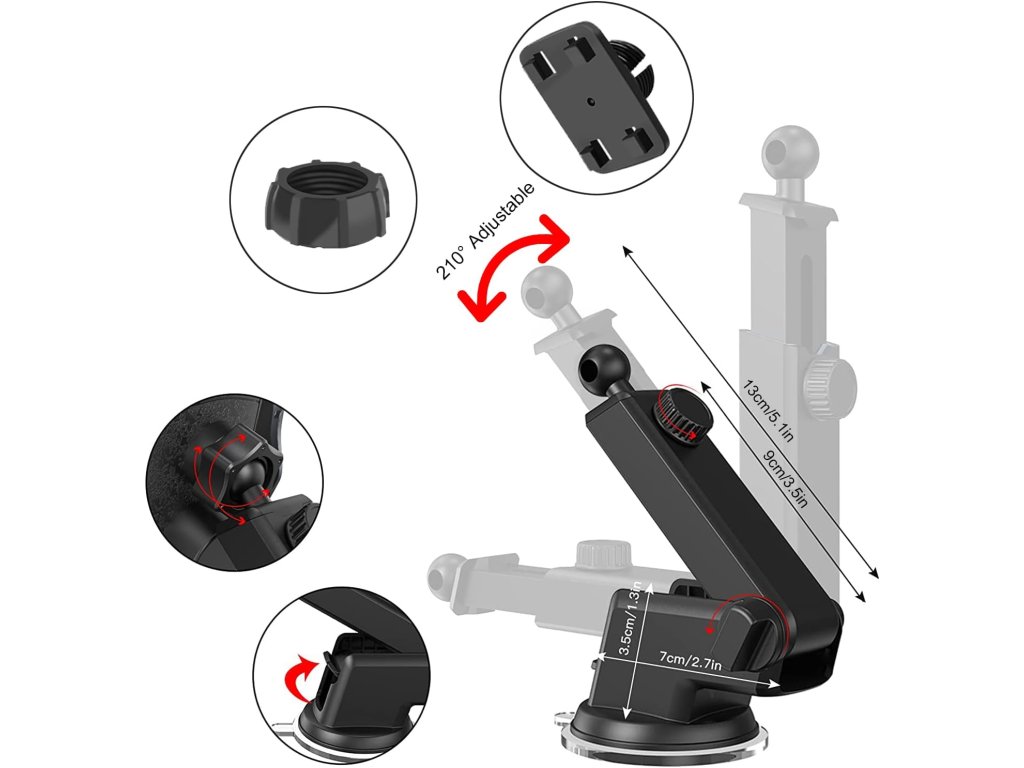 210° Adjustable

13cm/5.1in

9cm/3.5in

3.5cm/1.3in

7cm/2.7in