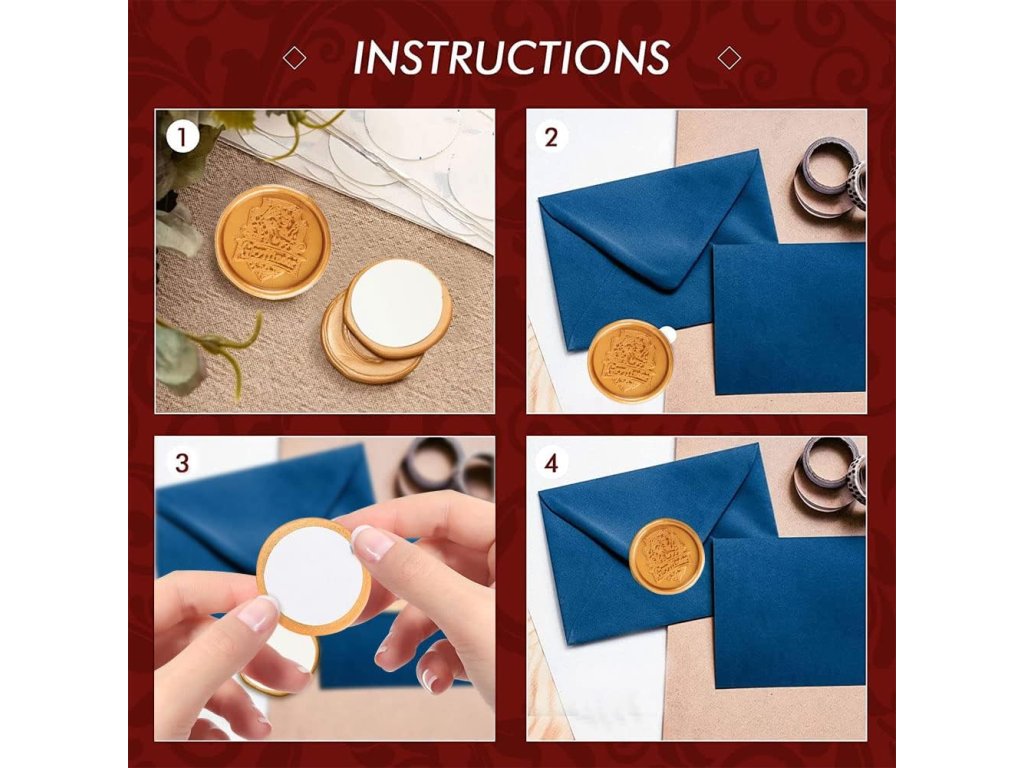 INSTRUCTIONS

1

2

3

4