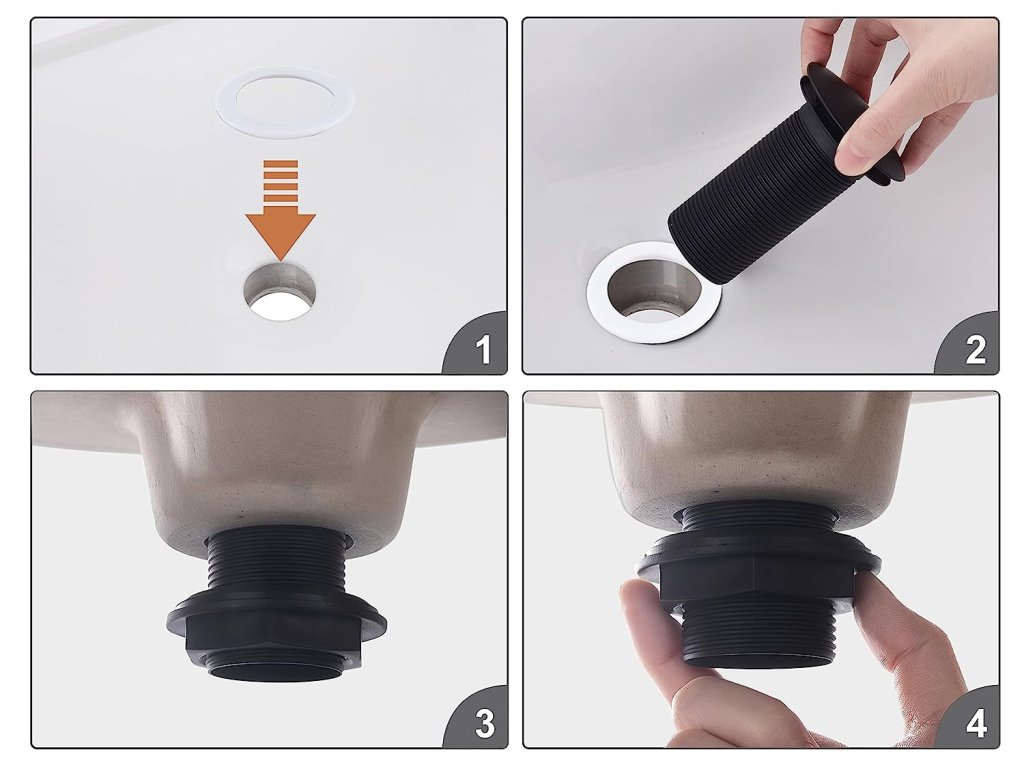 1

2

3

4