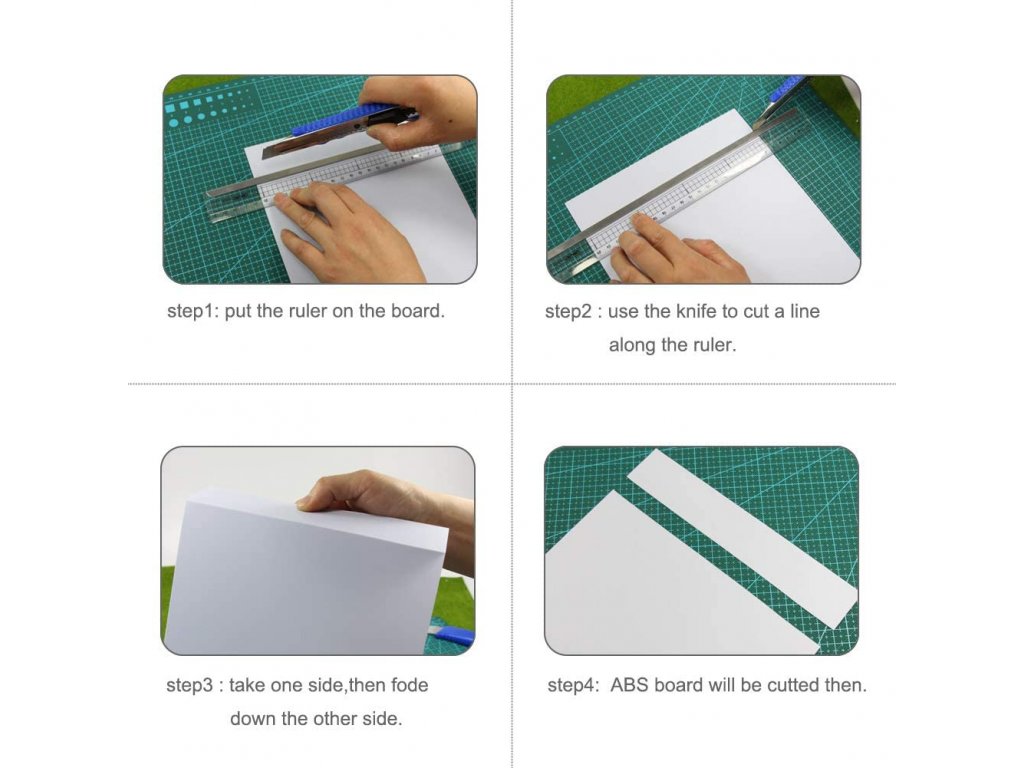 step1: put the ruler on the board.

step2 : use the knife to cut a line along the ruler.

step3 : take one side,then fode down the other side.

step4: ABS board will be cutted then.