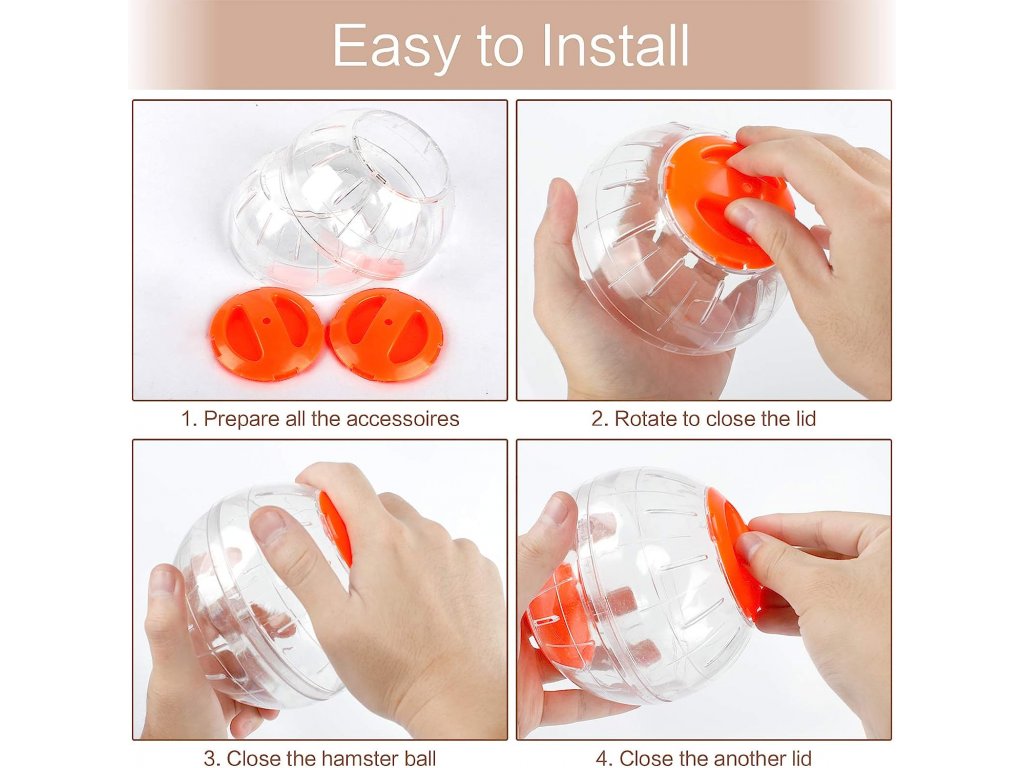 Easy to Install

1. Prepare all the accessoires

2. Rotate to close the lid

3. Close the hamster ball

4. Close the another lid