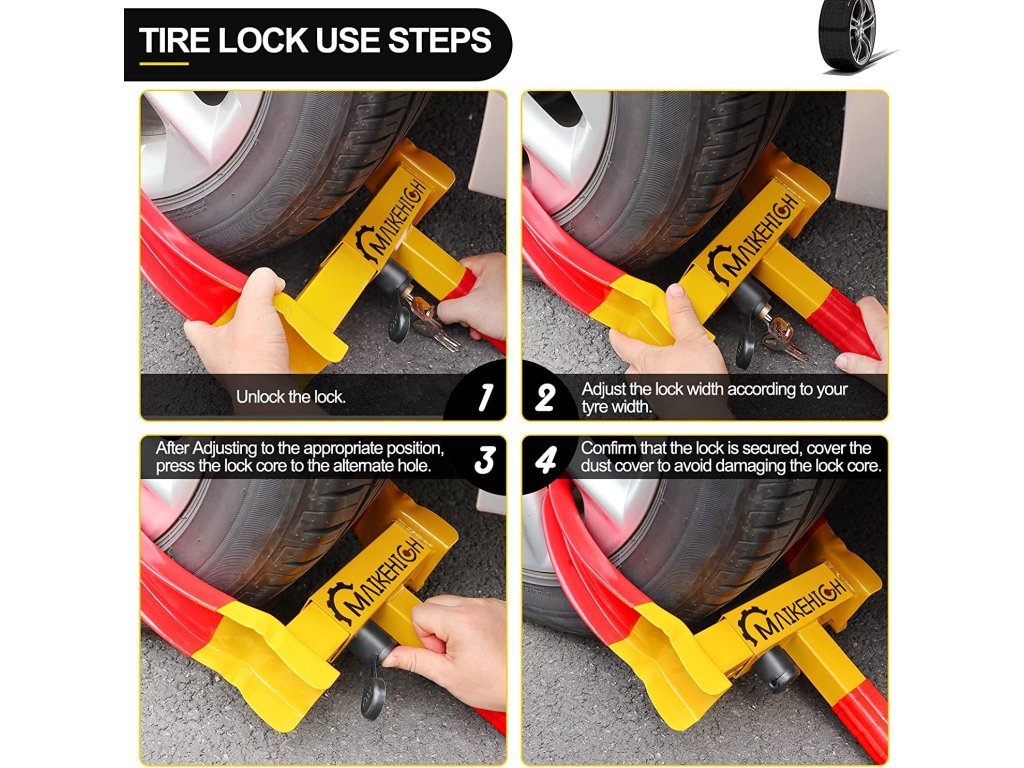 TIRE LOCK USE STEPS

MAIKEHIGH

Unlock the lock.

1

MAIKEHIGH

2

Adjust the lock width according to your tyre width.

After Adjusting to the appropriate position, press the lock core to the alternate hole.

3

MAIKEHIGH

4

Confirm that the lock is secured, cover the dust cover to avoid damaging the lock core.

MAIKEHIGH