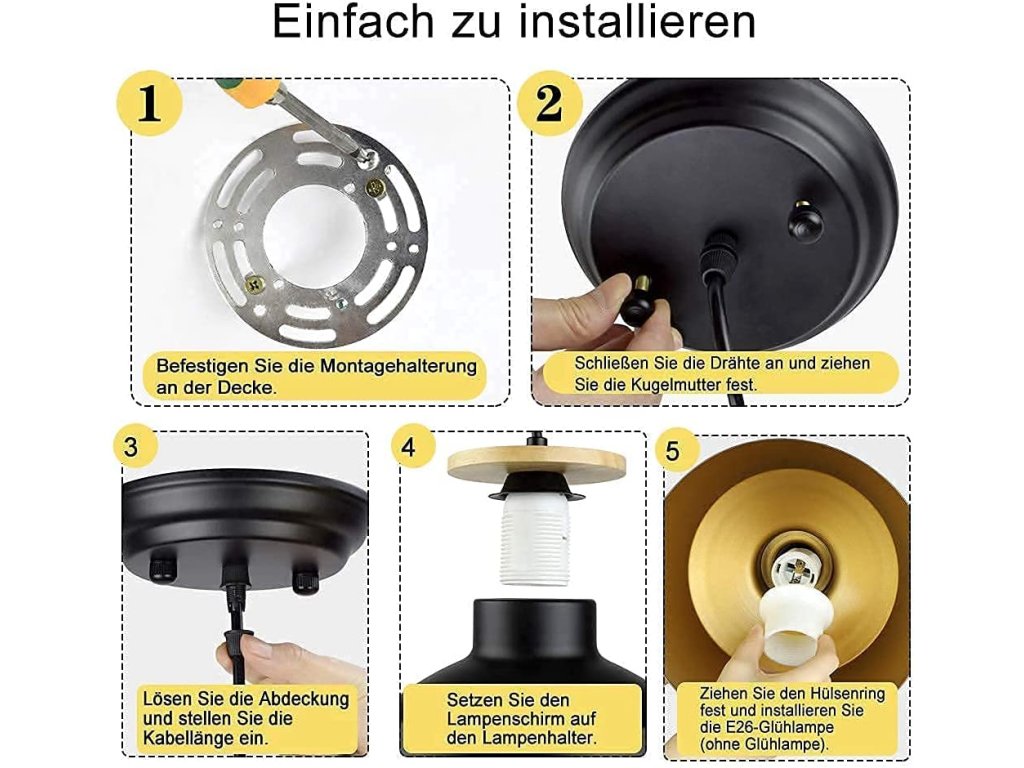 Einfach zu installieren

1

Befestigen Sie die Montagehalterung an der Decke.

2

Schließen Sie die Drähte an und ziehen Sie die Kugelmutter fest.

3

Lösen Sie die Abdeckung und stellen Sie die Kabellänge ein.

4

Setzen Sie den Lampenschirm auf den Lampenhalter.

5

Ziehen Sie den Hülsenring fest und installieren Sie die E26-Glühlampe (ohne Glühlampe).