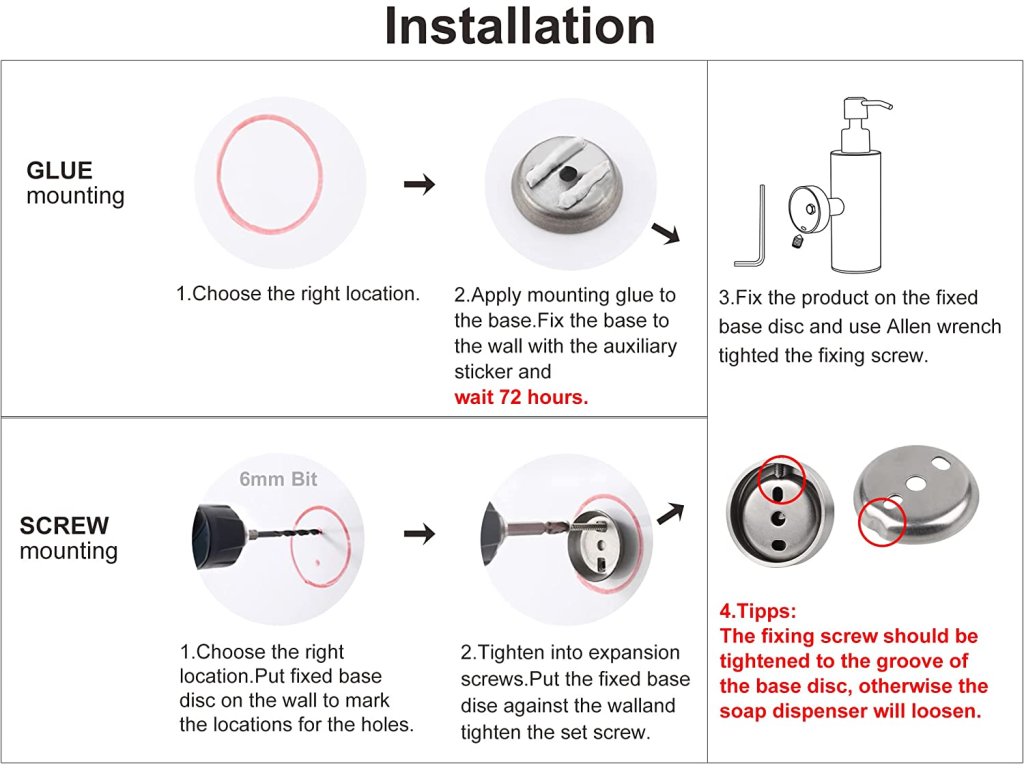 Installation

GLUE
mounting

1.Choose the right location.

2.Apply mounting glue to the base.Fix the base to the wall with the auxiliary sticker and
wait 72 hours.

3.Fix the product on the fixed base disc and use Allen wrench tighted the fixing screw.

SCREW
mounting

6mm Bit

1.Choose the right location.Put fixed base disc on the wall to mark the locations for the holes.

2.Tighten into expansion screws.Put the fixed base dise against the walland tighten the set screw.

4.Tipps:
The fixing screw should be tightened to the groove of the base disc, otherwise the soap dispenser will loosen.