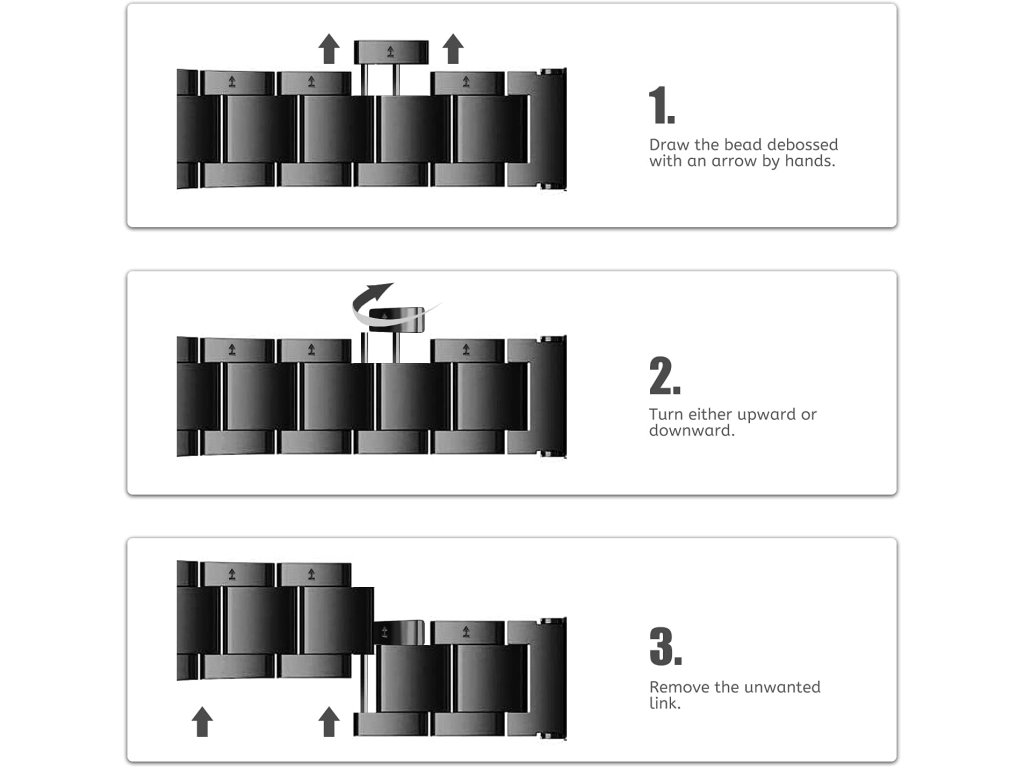 1.

Draw the bead debossed with an arrow by hands.

2.

Turn either upward or downward.

3.

Remove the unwanted link.