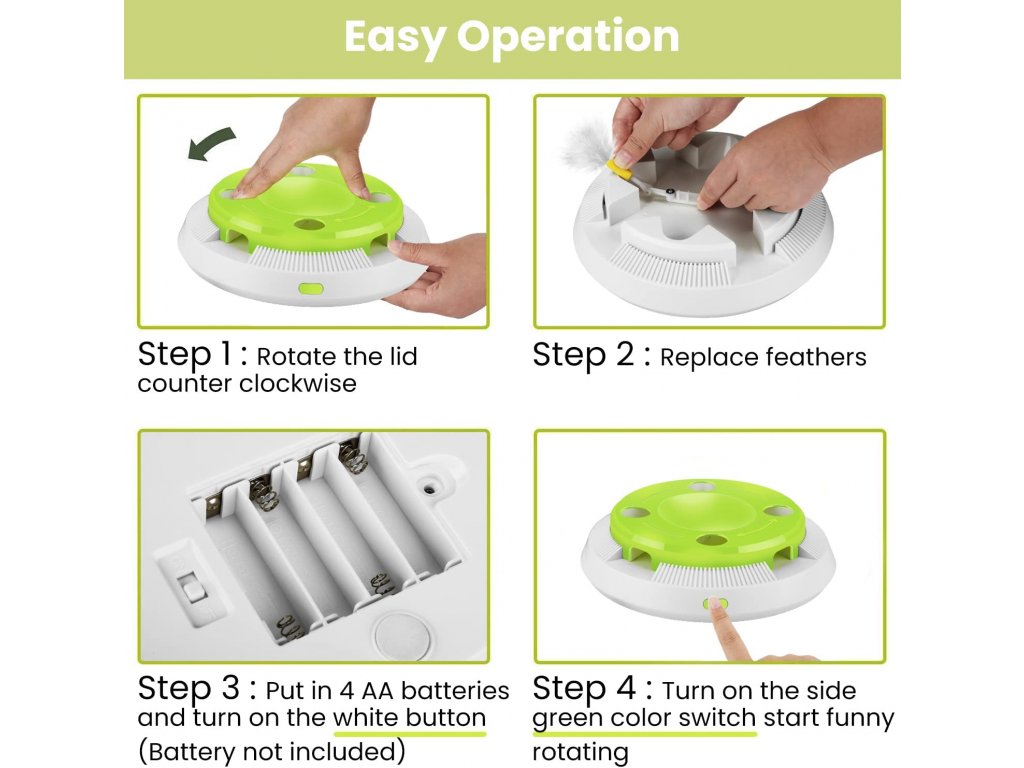 Easy Operation

Step 1 : Rotate the lid counter clockwise

Step 2 : Replace feathers

Step 3 : Put in 4 AA batteries and turn on the white button (Battery not included)

Step 4 : Turn on the side green color switch start funny rotating