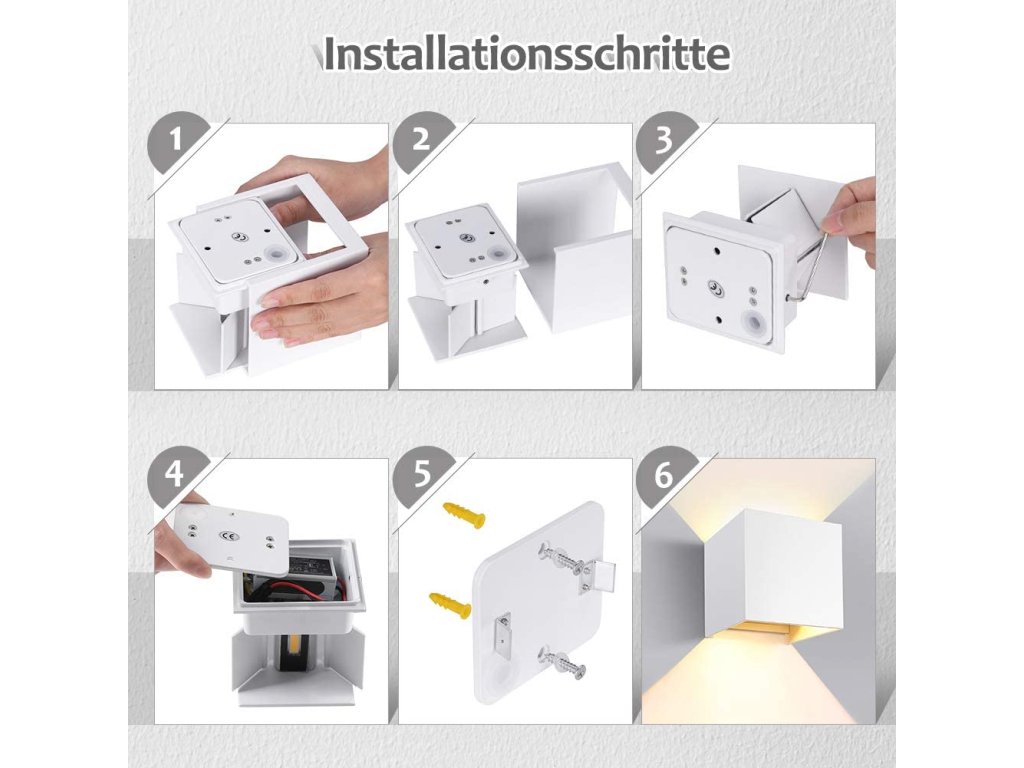 Installationsschritte

1

2

3

4

5

6