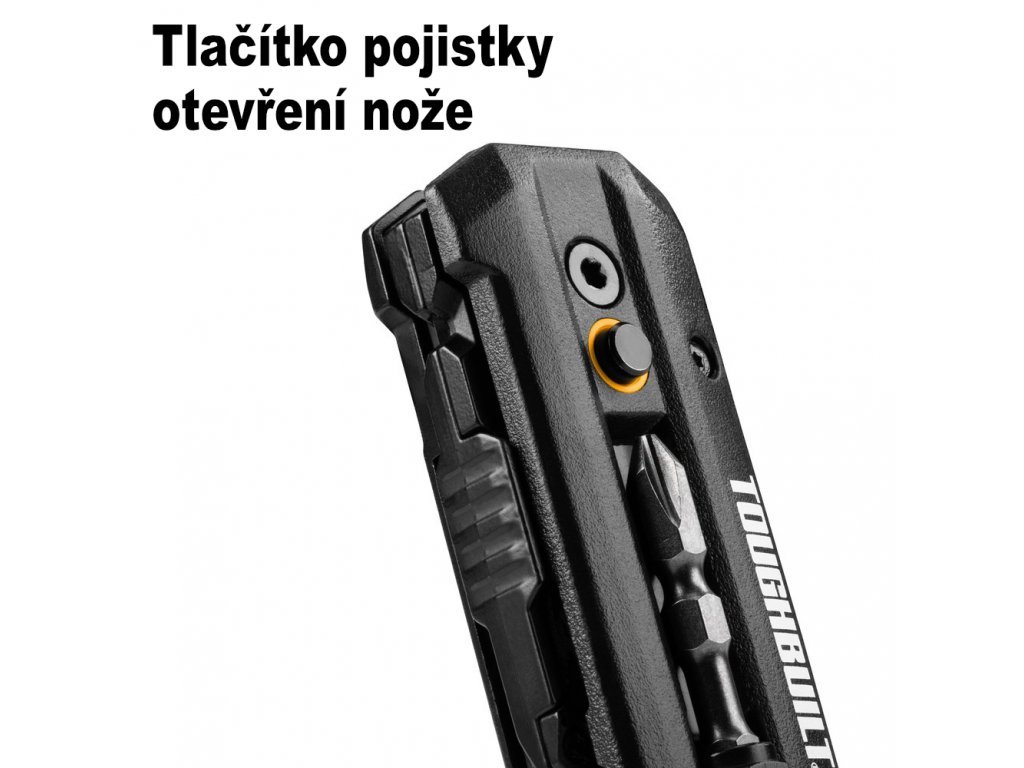 Tlačítko pojistky otevření nože

TOUGHBUILT