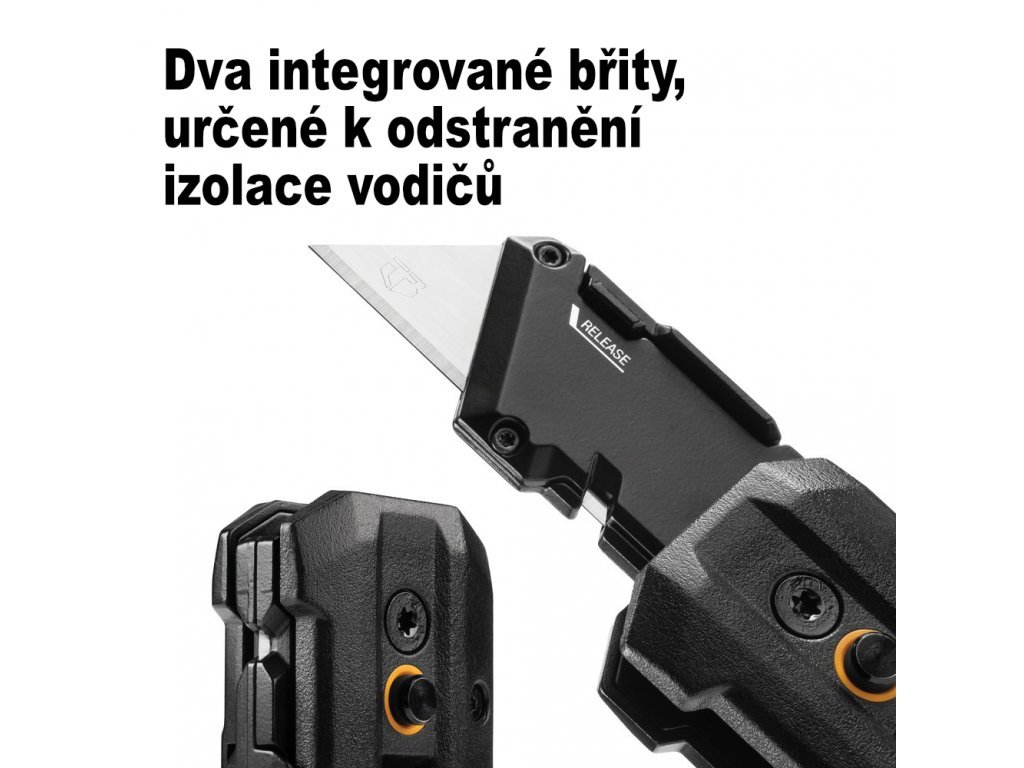 Dva integrované břity, určené k odstranění izolace vodičů

RELEASE