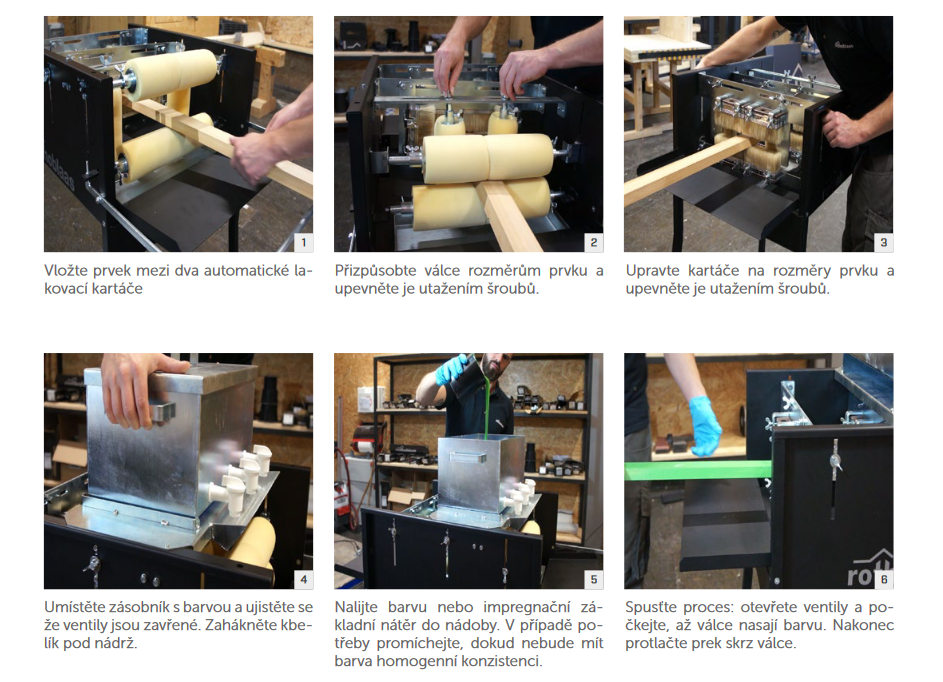 1

Vložte prvek mezi dva automatické lakovací kartáče

2

Přizpůsobte válce rozměrům prvku a upevněte je utažením šroubů.

3

Upravte kartáče na rozměry prvku a upevněte je utažením šroubů.

4

Umístěte zásobník s barvou a ujistěte se že ventily jsou zavřené. Zahákněte kbelík pod nádrž.

5

Nalijte barvu nebo impregnační základní nátěr do nádoby. V případě potřeby promíchejte, dokud nebude mít barva homogenní konzistenci.

6

Spusťte proces: otevřete ventily a počkejte, až válce nasají barvu. Nakonec protlačte prek skrz válce.